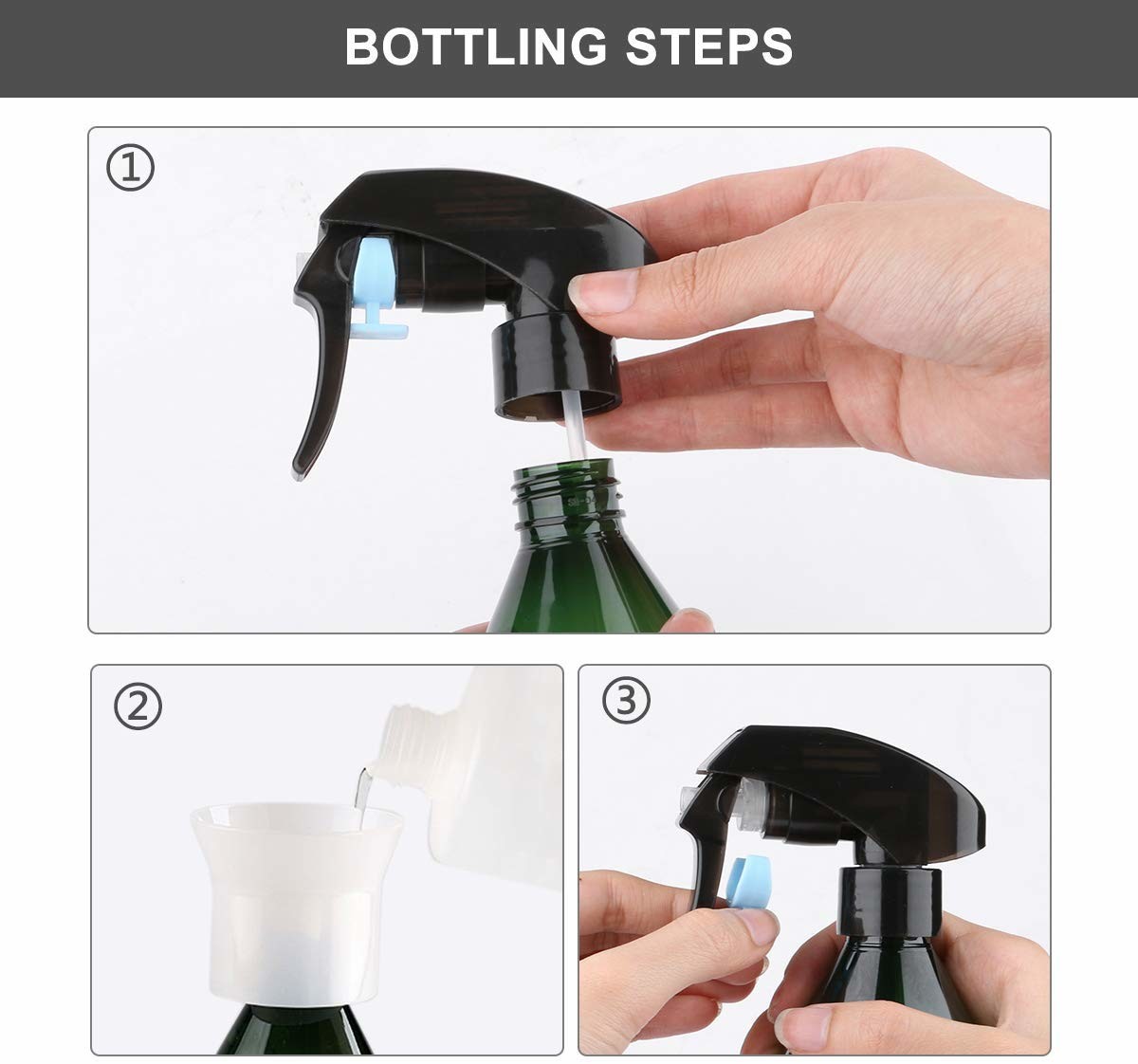 BOTTLING STEPS

①

②

③