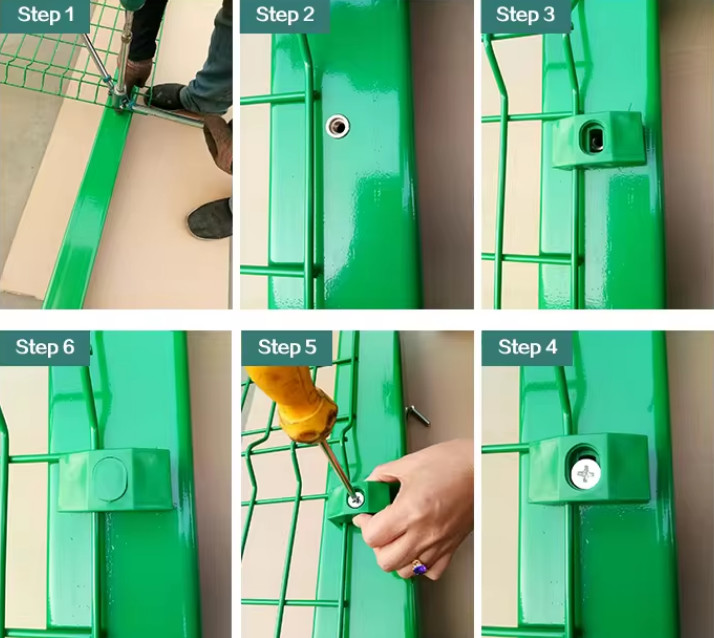 Step 1

Step 2

Step 3

Step 6

Step 5

Step 4