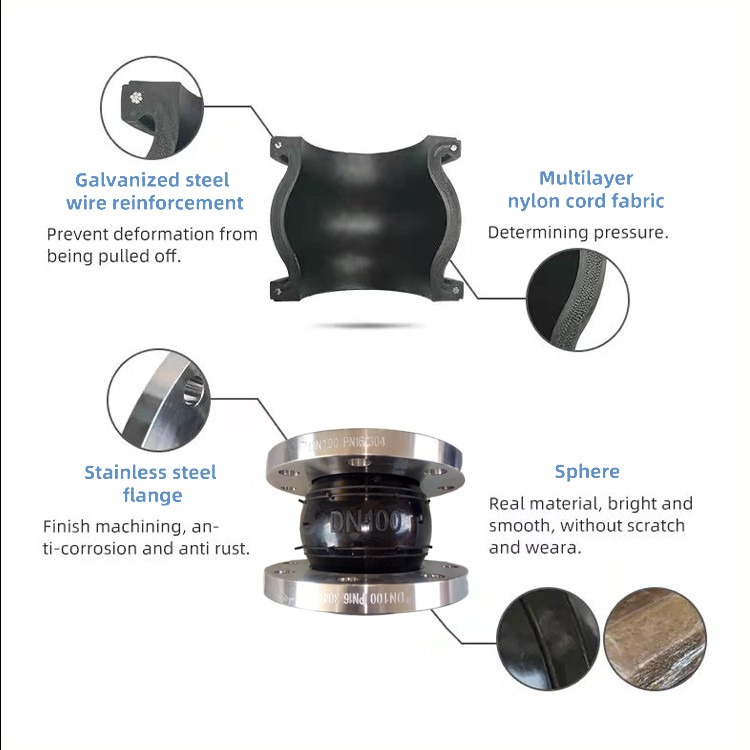 Galvanized steel wire reinforcement

Prevent deformation from being pulled off.

Multilayer nylon cord fabric

Determining pressure.

Stainless steel flange

Finish machining, anti-corrosion and anti rust.

DN100 PN16 304

DN100

DN100 PN16 304

Sphere

Real material, bright and smooth, without scratch and weara.