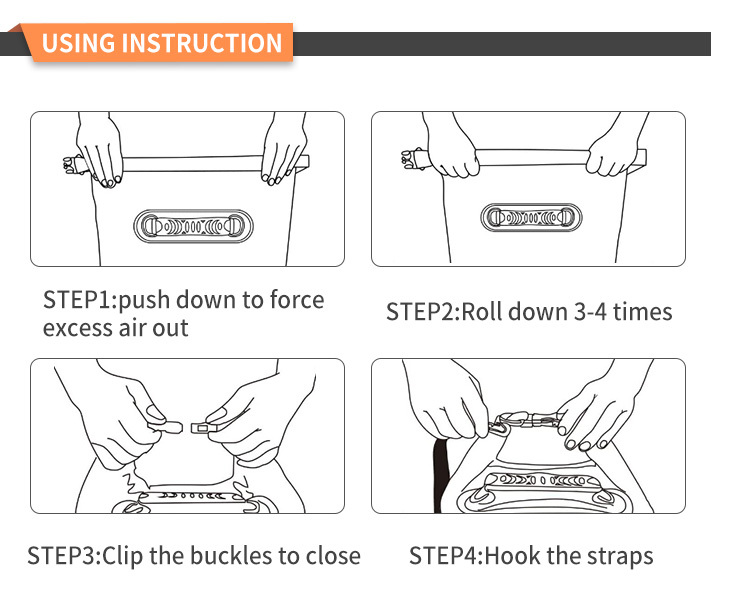 USING INSTRUCTION

STEP1:push down to force excess air out

STEP2:Roll down 3-4 times

STEP3:Clip the buckles to close

STEP4:Hook the straps