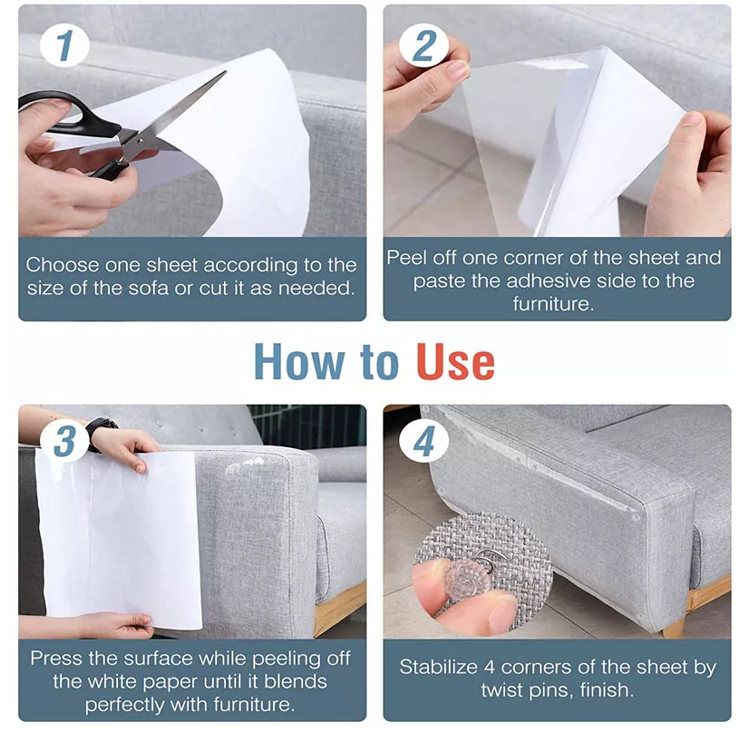 1

Choose one sheet according to the size of the sofa or cut it as needed.

2

Peel off one corner of the sheet and paste the adhesive side to the furniture.

How to Use

3

Press the surface while peeling off the white paper until it blends perfectly with furniture.

4

Stabilize 4 corners of the sheet by twist pins, finish.