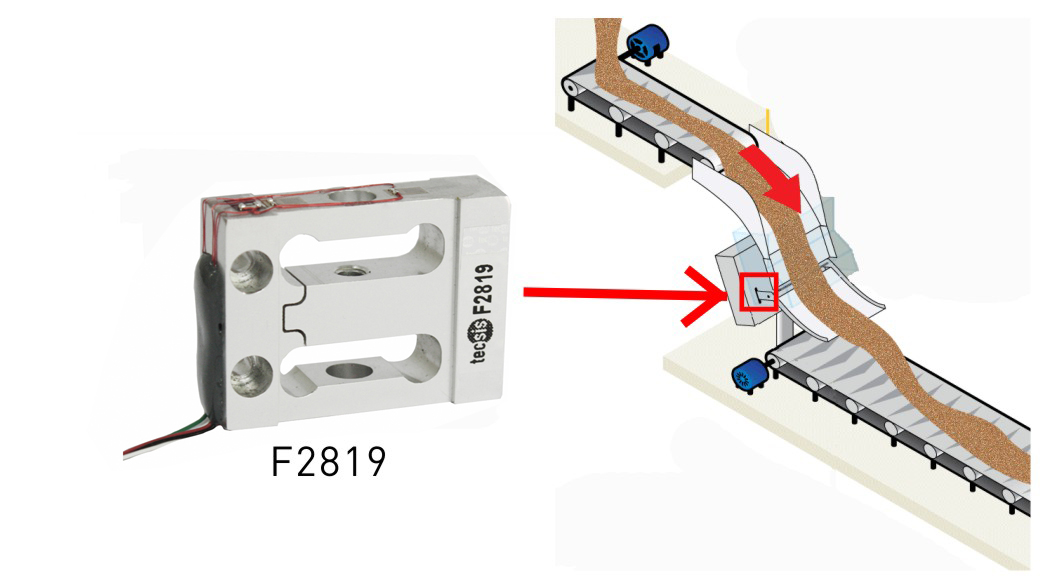 tecsis F2819

F2819