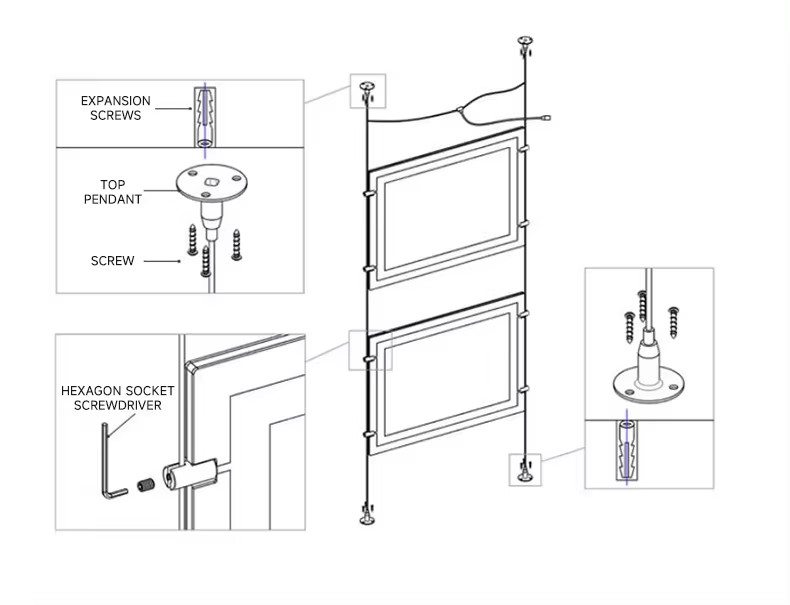 EXPANSION SCREWS

TOP PENDANT

SCREW

HEXAGON SOCKET SCREWDRIVER