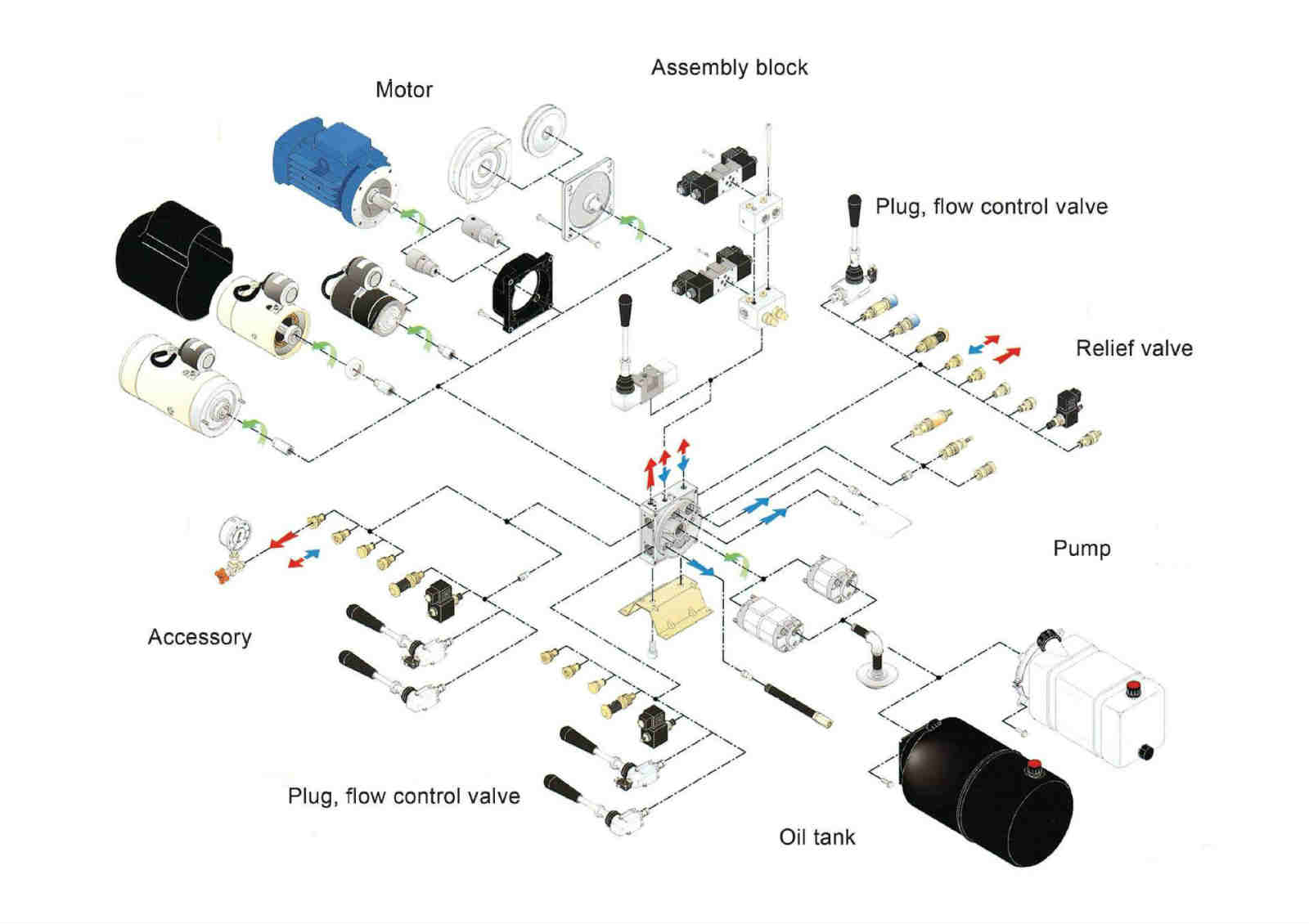 Assembly block

Motor

Plug, flow control valve

Relief valve

Pump

Accessory

Plug, flow control valve

Oil tank