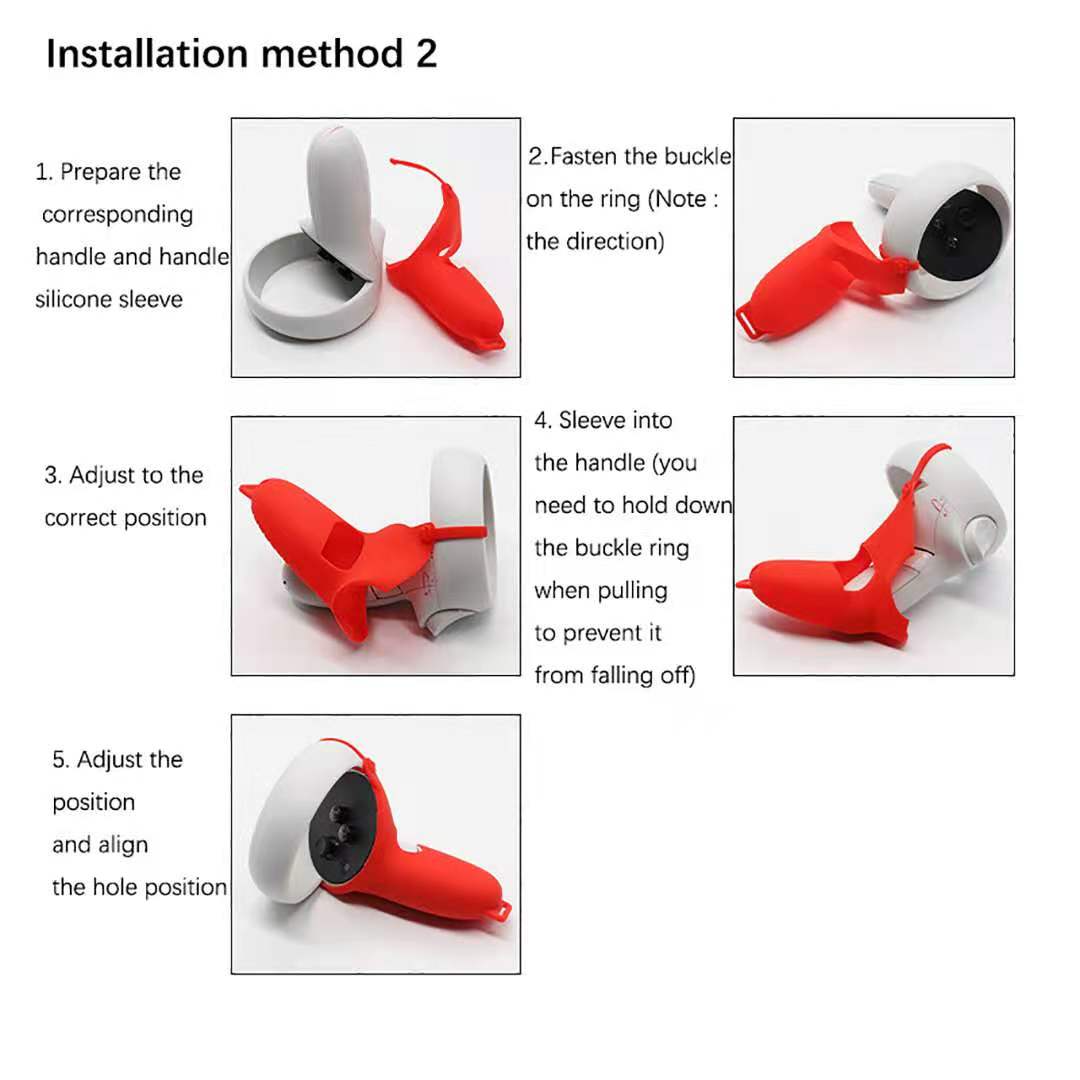 Installation method 2

1. Prepare the corresponding handle and handle silicone sleeve

2.Fasten the buckle on the ring (Note : the direction)

3. Adjust to the correct position

4. Sleeve into the handle (you need to hold down the buckle ring when pulling to prevent it from falling off)

5. Adjust the position and align the hole position