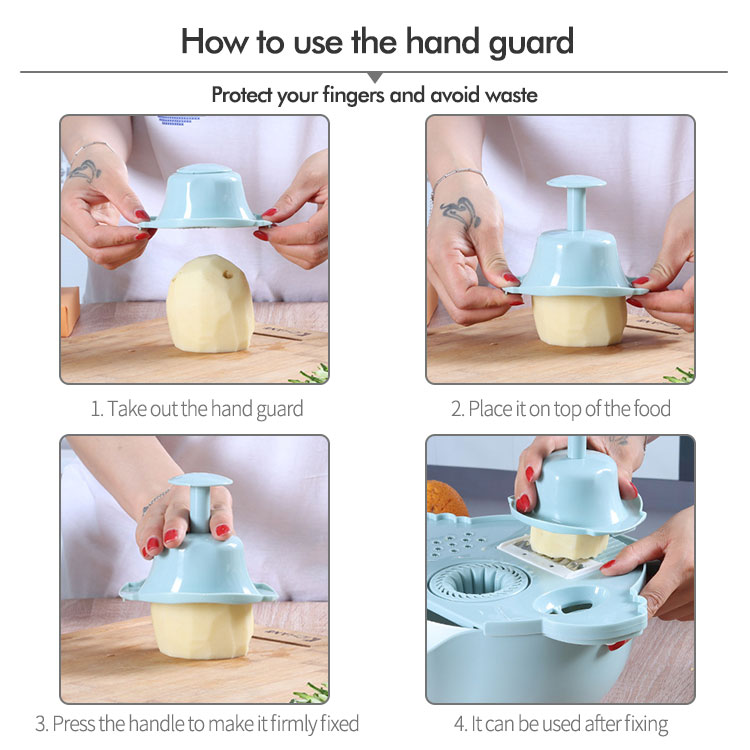 How to use the hand guard

Protect your fingers and avoid waste

1. Take out the hand guard

2. Place it on top of the food

3. Press the handle to make it firmly fixed

4. It can be used after fixing