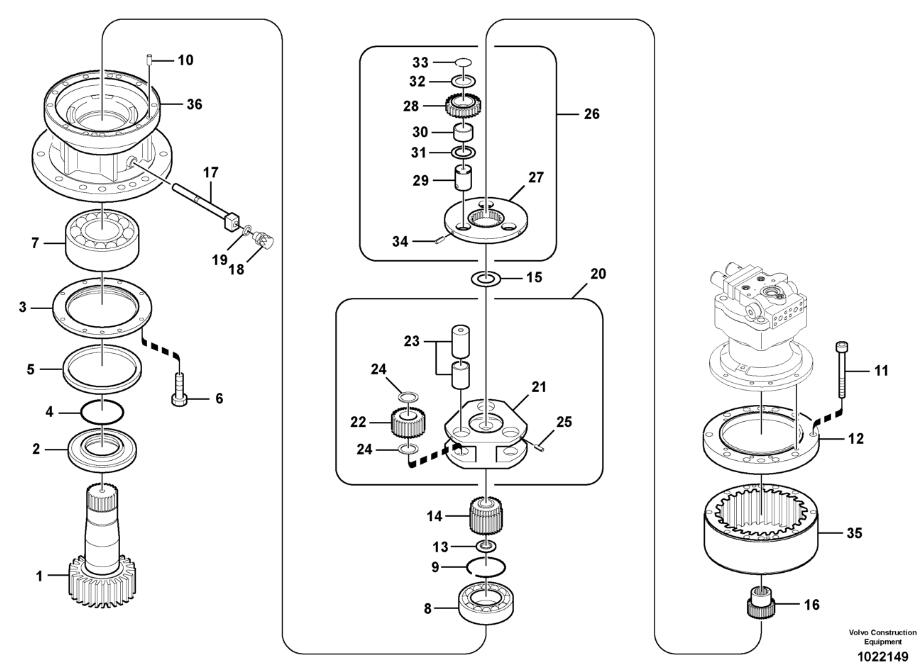 10
36
17
7
19
18
3
5
6
4
2
1
33
32
28
26
30
31
29
27
34
15
20
23
24
21
22
25
24
14
13
9
8
11
12
35
16
Volvo Construction Equipment
1022149