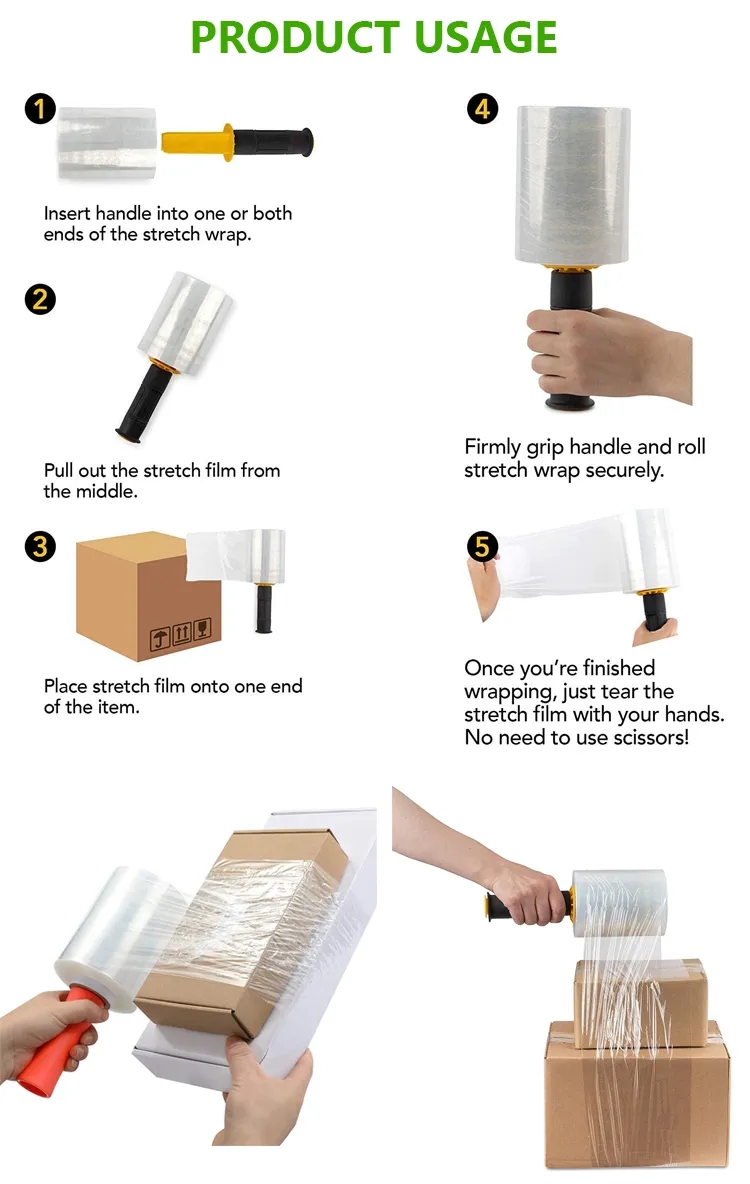 PRODUCT USAGE

1
Insert handle into one or both ends of the stretch wrap.

2
Pull out the stretch film from the middle.

3
Place stretch film onto one end of the item.

4
Firmly grip handle and roll stretch wrap securely.

5
Once you're finished wrapping, just tear the stretch film with your hands. No need to use scissors!