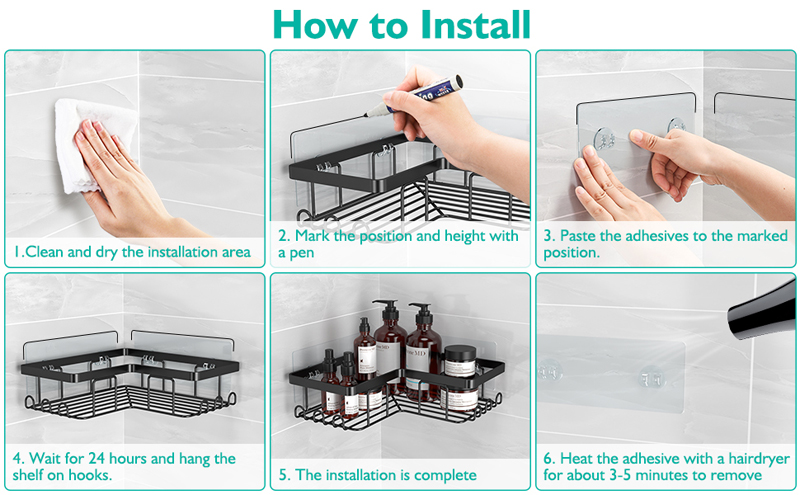 How to Install

1.Clean and dry the installation area

2. Mark the position and height with a pen

3. Paste the adhesives to the marked position.

4. Wait for 24 hours and hang the shelf on hooks.

5. The installation is complete

6. Heat the adhesive with a hairdryer for about 3-5 minutes to remove