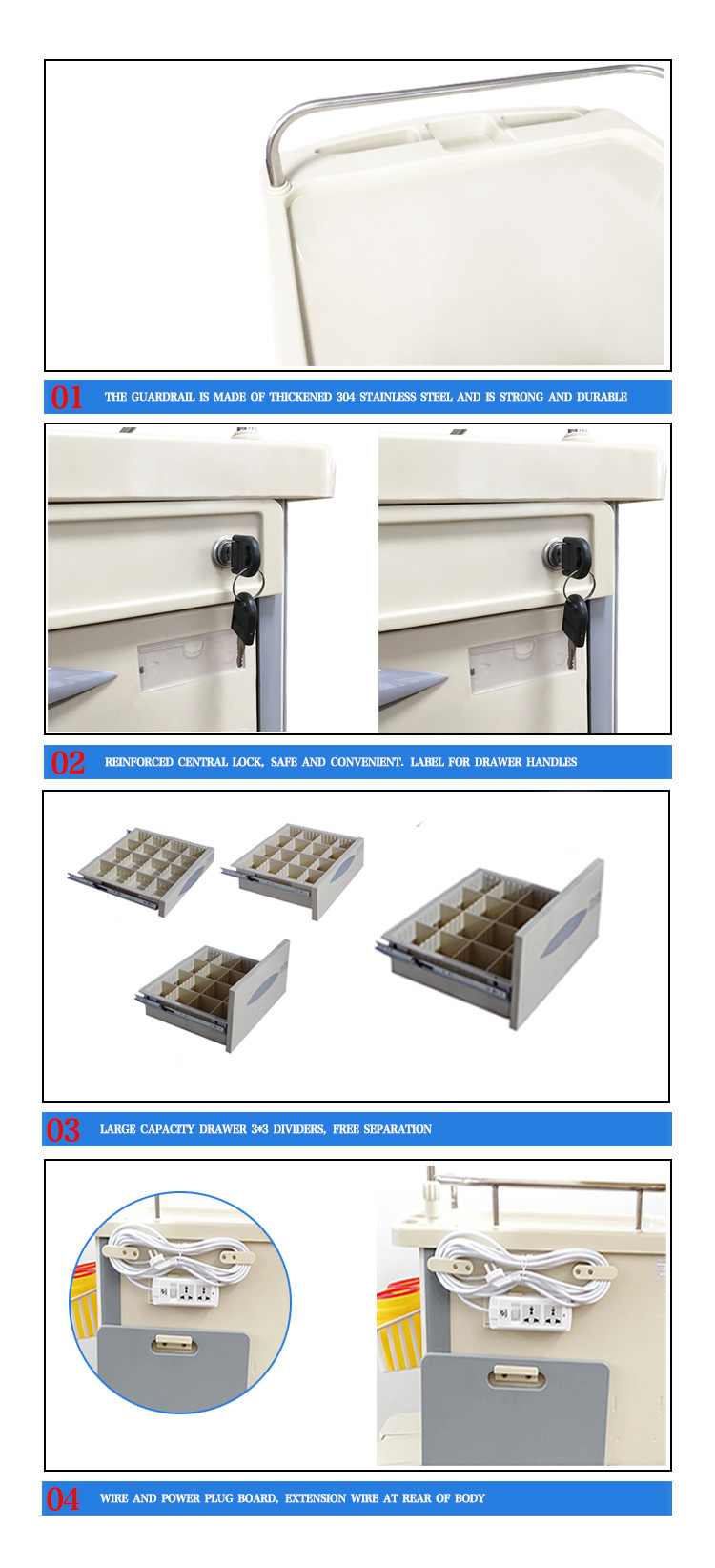 01 THE GUARDRAIL IS MADE OF THICKENED 304 STAINLESS STEEL AND IS STRONG AND DURABLE

02 REINFORCED CENTRAL LOCK, SAFE AND CONVENIENT. LABEL FOR DRAWER HANDLES

03 LARGE CAPACITY DRAWER 3*3 DIVIDERS, FREE SEPARATION

04 WIRE AND POWER PLUG BOARD, EXTENSION WIRE AT REAR OF BODY