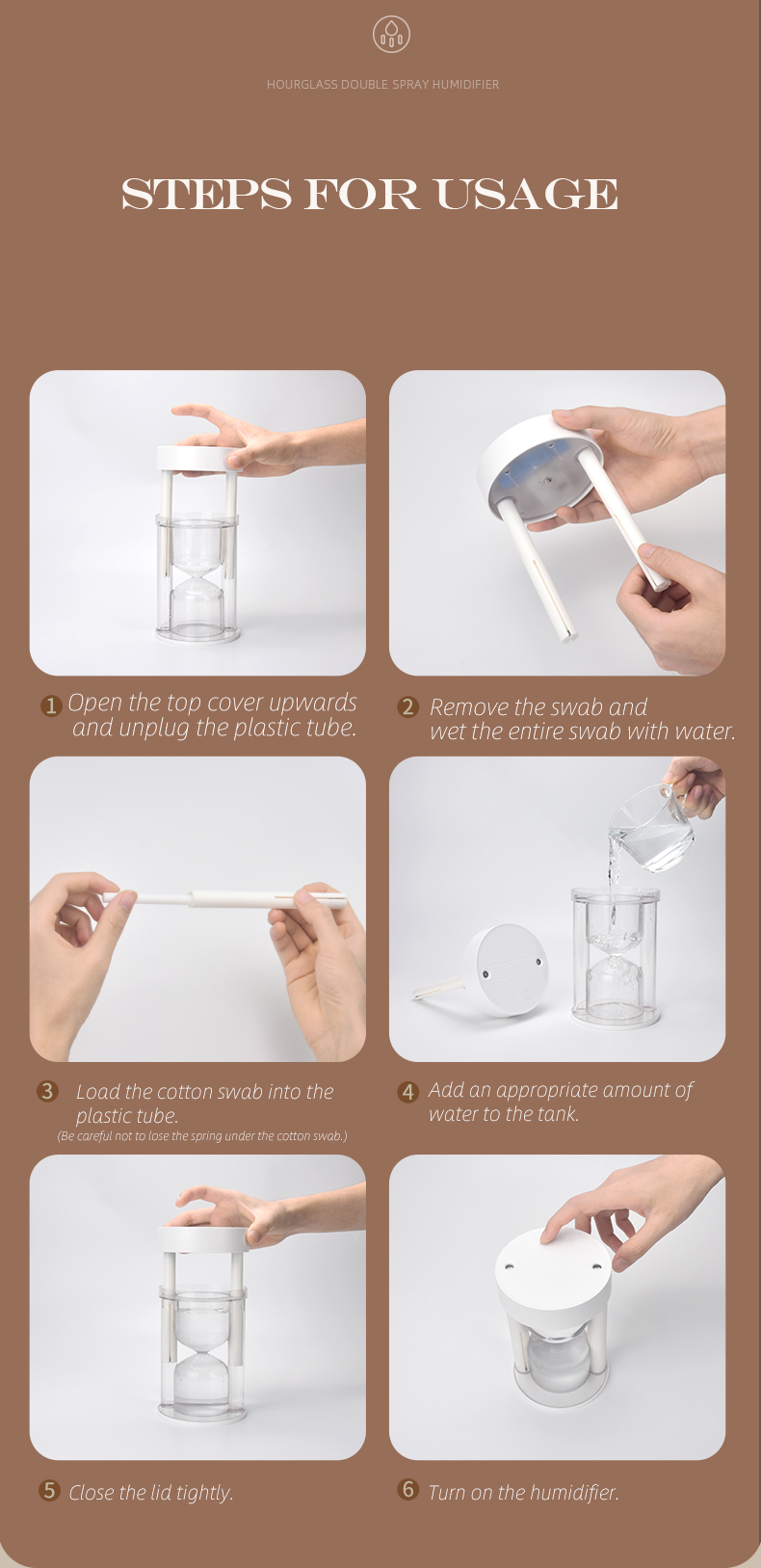 HOURGLASS DOUBLE SPRAY HUMIDIFIER

STEPS FOR USAGE

1 Open the top cover upwards and unplug the plastic tube.

2 Remove the swab and wet the entire swab with water.

3 Load the cotton swab into the plastic tube.
(Be careful not to lose the spring under the cotton swab.)

4 Add an appropriate amount of water to the tank.

5 Close the lid tightly.

6 Turn on the humidifier.