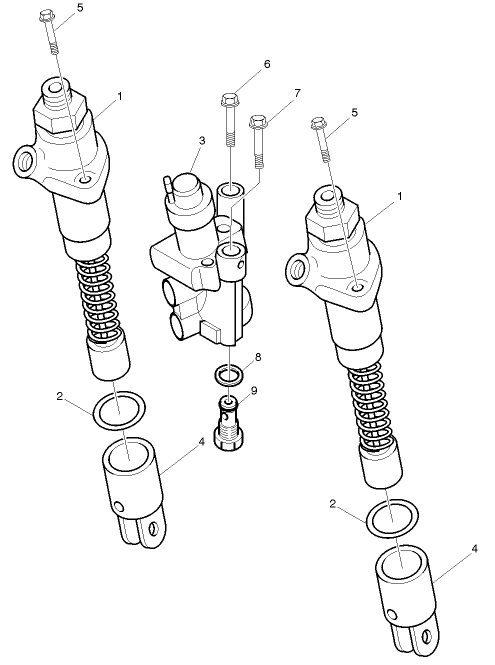 5
1
6
7
5
3
1
8
9
2
4
2
4