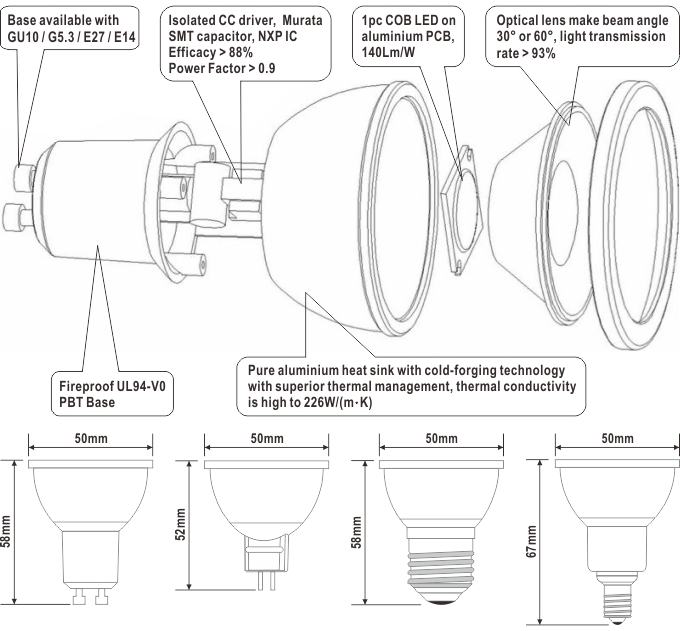 Base available with GU10 / G5.3 / E27 / E14

Isolated CC driver, Murata SMT capacitor, NXP IC Efficacy > 88% Power Factor > 0.9

1pc COB LED on aluminium PCB, 140Lm/W

Optical lens make beam angle 30° or 60°, light transmission rate > 93%

Fireproof UL94-V0 PBT Base

Pure aluminium heat sink with cold-forging technology with superior thermal management, thermal conductivity is high to 226W/(m·K)

50mm

58mm

50mm

52mm

50mm

58mm

50mm

67mm