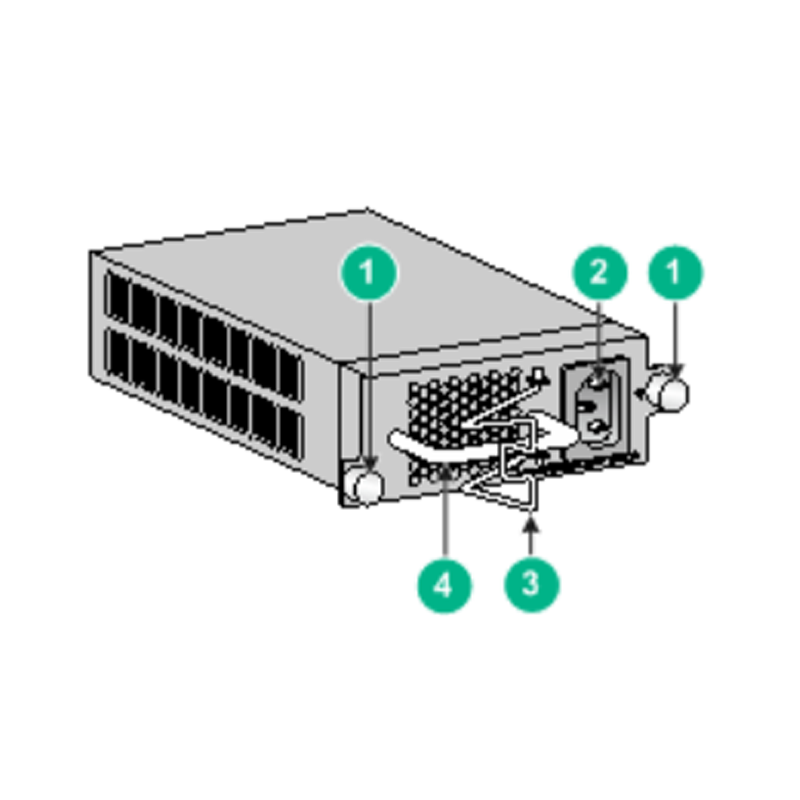 1
2
1
4
3