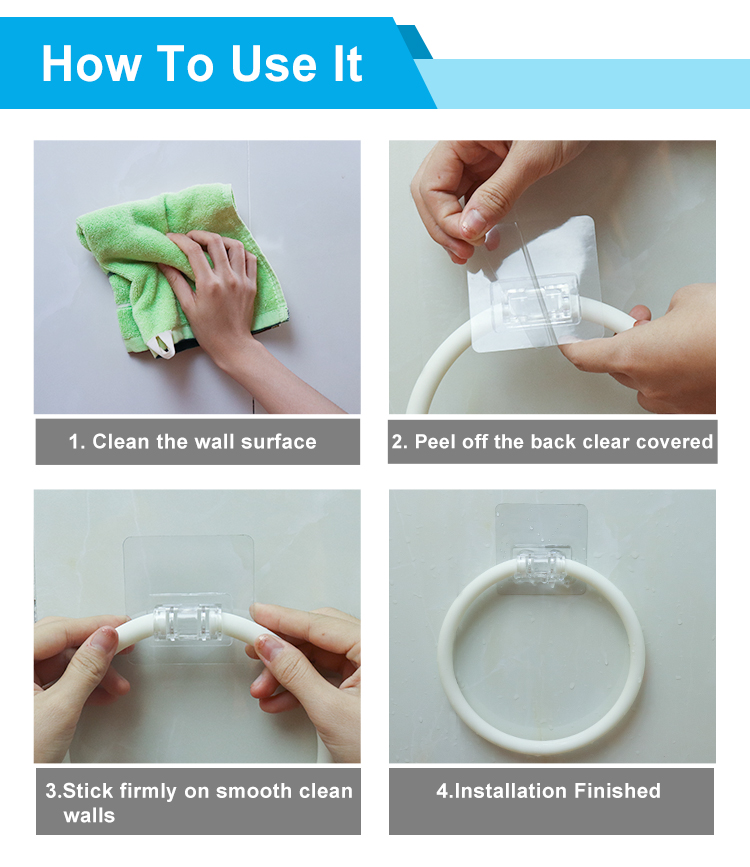 How To Use It

1. Clean the wall surface

2. Peel off the back clear covered

3.Stick firmly on smooth clean walls

4.Installation Finished