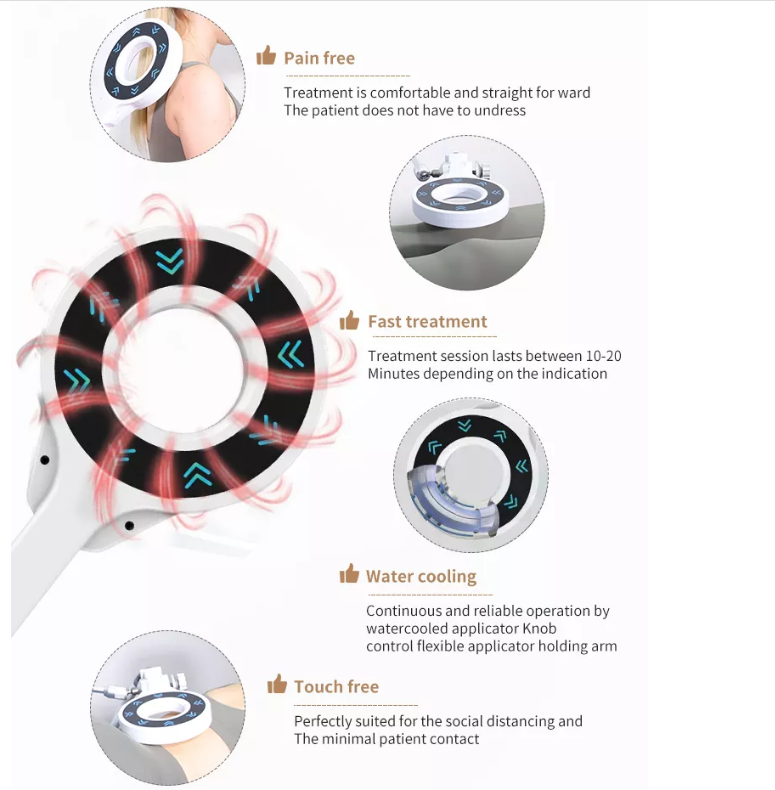 Pain free

Treatment is comfortable and straight for ward
The patient does not have to undress

Fast treatment

Treatment session lasts between 10-20
Minutes depending on the indication

Water cooling

Continuous and reliable operation by
watercooled applicator Knob
control flexible applicator holding arm

Touch free

Perfectly suited for the social distancing and
The minimal patient contact