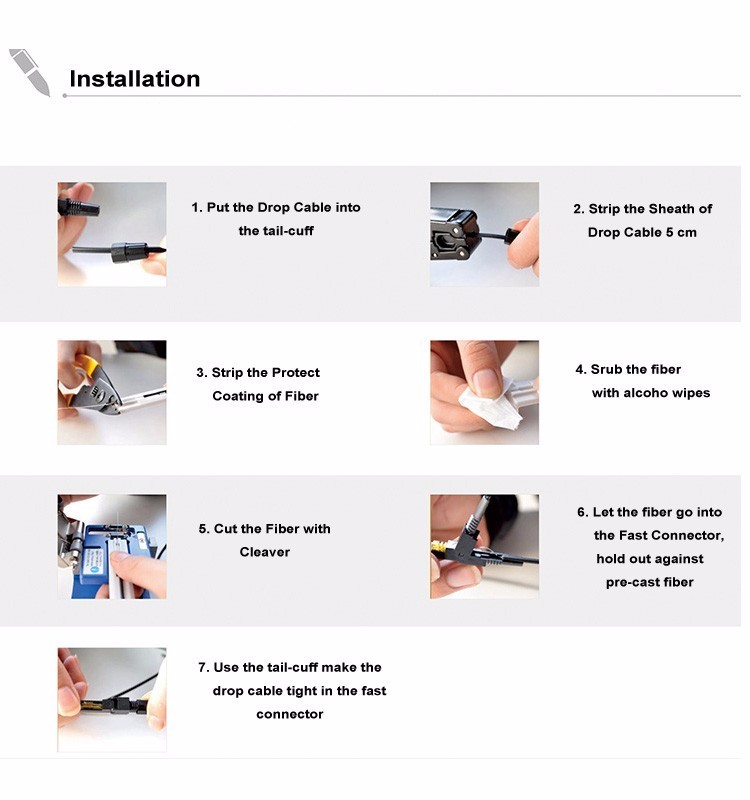 Installation

1. Put the Drop Cable into the tail-cuff

2. Strip the Sheath of Drop Cable 5 cm

3. Strip the Protect Coating of Fiber

4. Srub the fiber with alcoho wipes

5. Cut the Fiber with Cleaver

6. Let the fiber go into the Fast Connector, hold out against pre-cast fiber

7. Use the tail-cuff make the drop cable tight in the fast connector