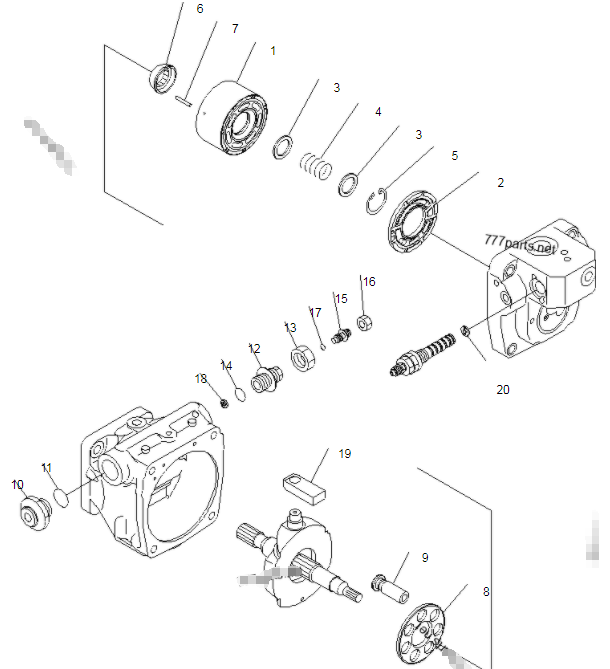 6
7
1
3
4
3
5
2
777parts.net
16
15
17
13
12
14
18
20
19
11
10
9
8