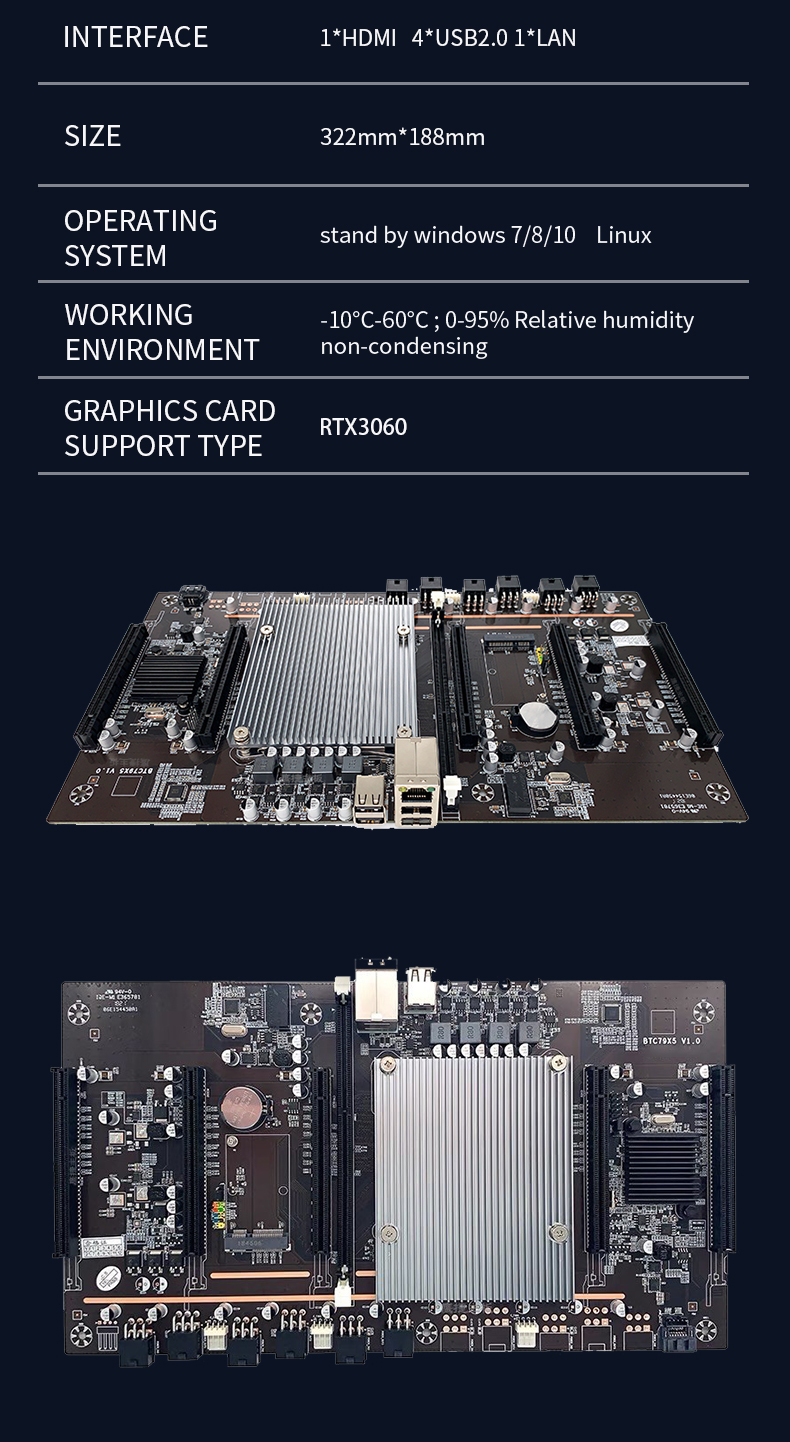 | | |
|---|---|
| INTERFACE | 1*HDMI 4*USB2.0 1*LAN |
| SIZE | 322mm*188mm |
| OPERATING SYSTEM | stand by windows 7/8/10 Linux |
| WORKING ENVIRONMENT | -10°C-60°C ; 0-95% Relative humidity non-condensing |
| GRAPHICS CARD SUPPORT TYPE | RTX3060 |

BTC79X5 V1.0

BTC79X5 V1.0