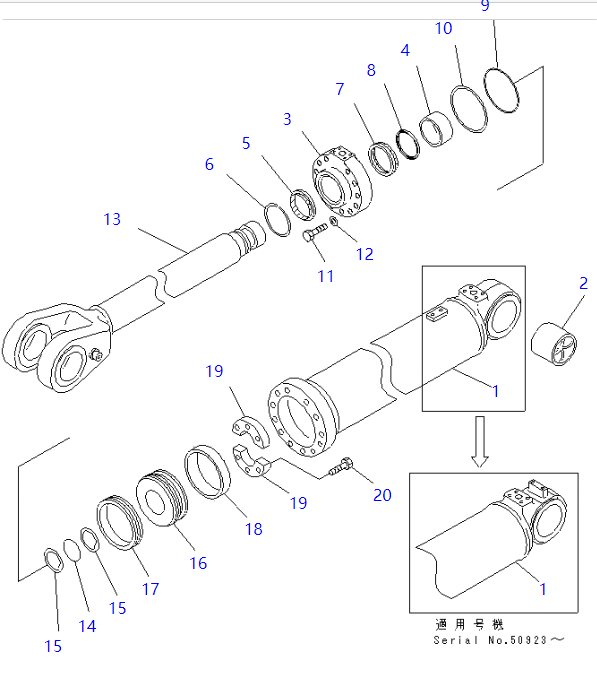 9
10
4
8
7
3
5
6
13
12
11
2
1
19
19
20
18
16
17
15
14
15
1
適用号機
Serial No.50923～