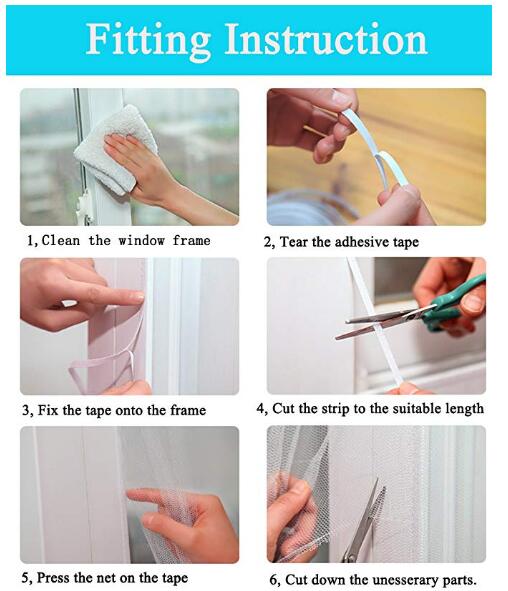 Fitting Instruction

1, Clean the window frame

2, Tear the adhesive tape

3, Fix the tape onto the frame

4, Cut the strip to the suitable length

5, Press the net on the tape

6, Cut down the unesserary parts.