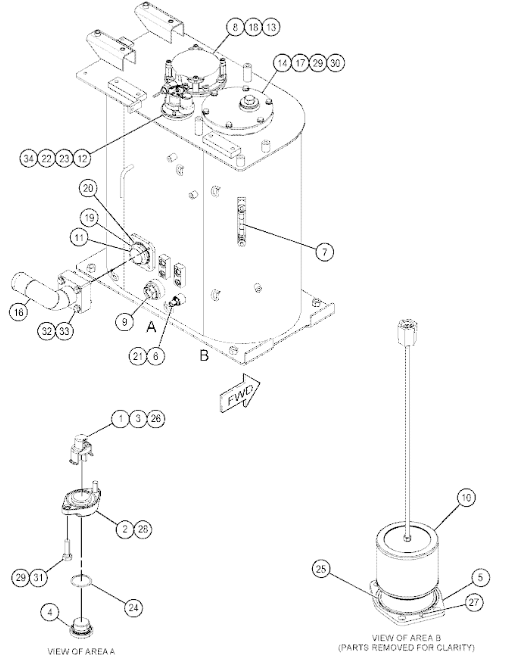 8 18 13
14 17 29 30
34 22 23 12
20
19
11
7
16
32 33
9
A
21 6
B
FWD
1 3 26
2 28
29 31
24
4
VIEW OF AREA A
10
25
5
27
VIEW OF AREA B
(PARTS REMOVED FOR CLARITY)