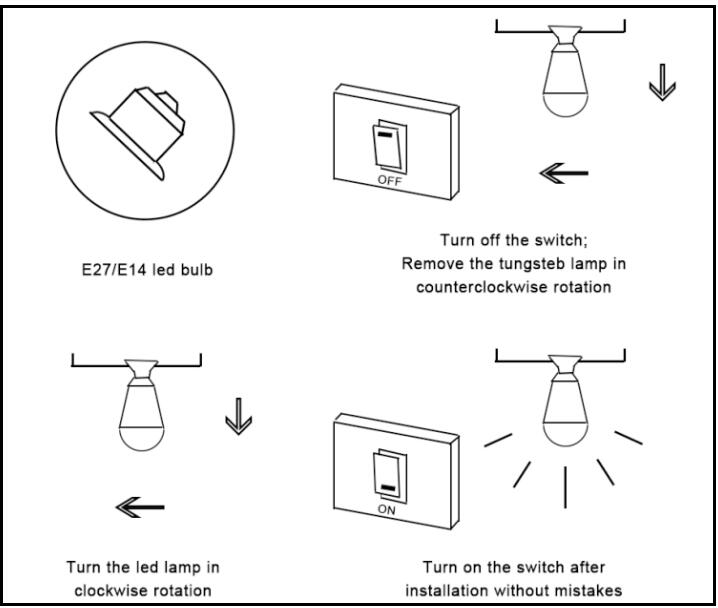 E27/E14 led bulb

OFF

Turn off the switch;
Remove the tungsteb lamp in counterclockwise rotation

Turn the led lamp in clockwise rotation

ON

Turn on the switch after installation without mistakes