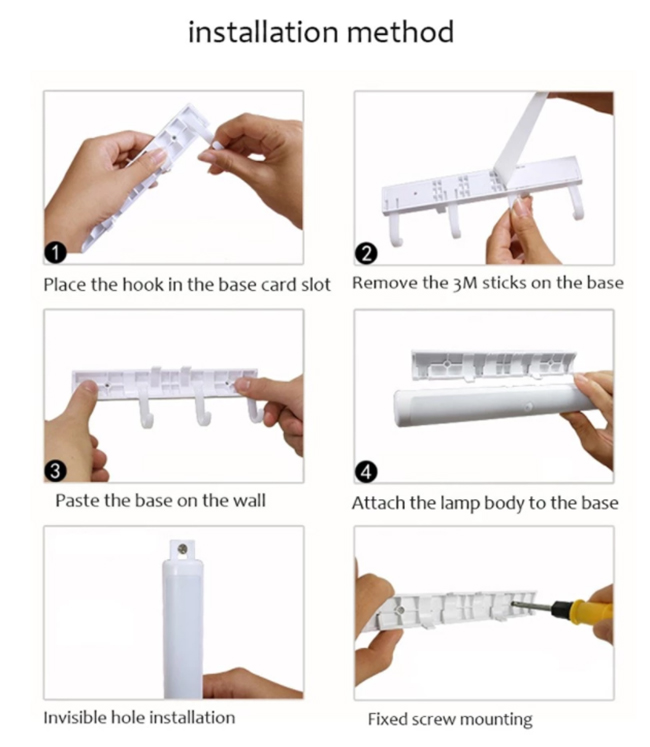 installation method

1

Place the hook in the base card slot

2

Remove the 3M sticks on the base

3

Paste the base on the wall

4

Attach the lamp body to the base

Invisible hole installation

Fixed screw mounting