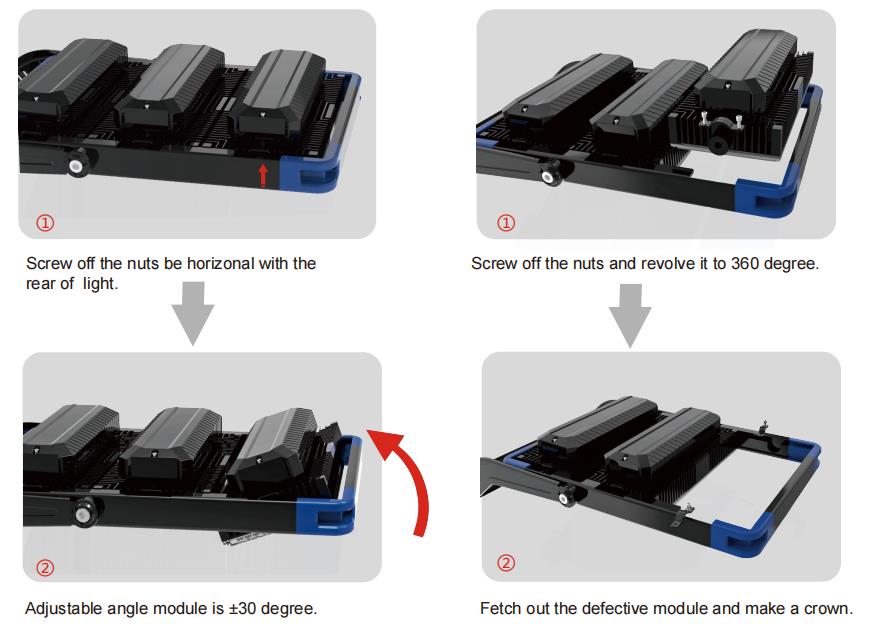 ①

Screw off the nuts be horizonal with the rear of light.

②

Adjustable angle module is ±30 degree.

①

Screw off the nuts and revolve it to 360 degree.

②

Fetch out the defective module and make a crown.