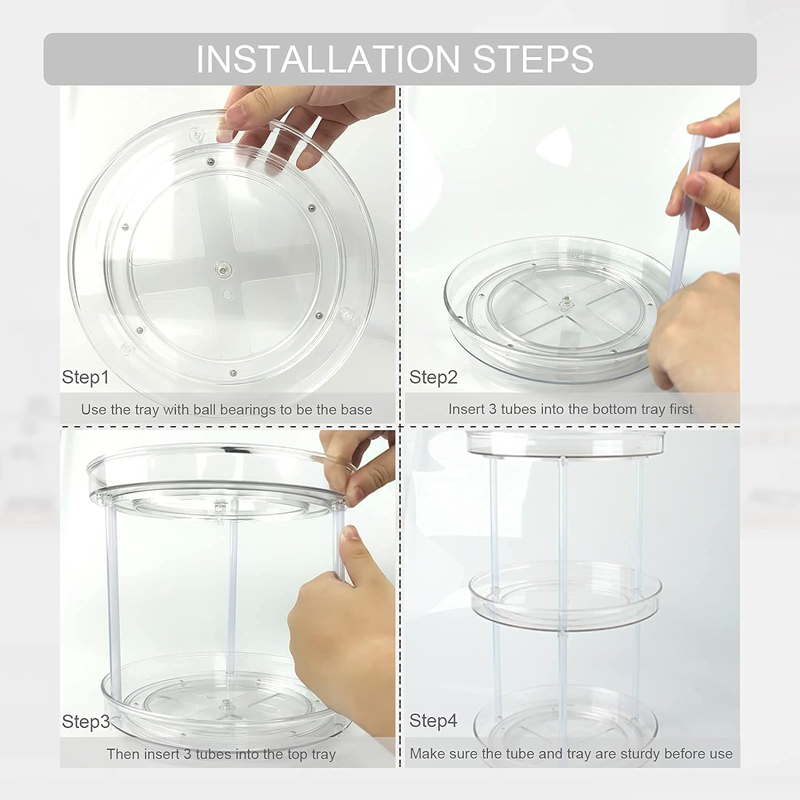 INSTALLATION STEPS

Step1

Use the tray with ball bearings to be the base

Step2

Insert 3 tubes into the bottom tray first

Step3

Then insert 3 tubes into the top tray

Step4

Make sure the tube and tray are sturdy before use