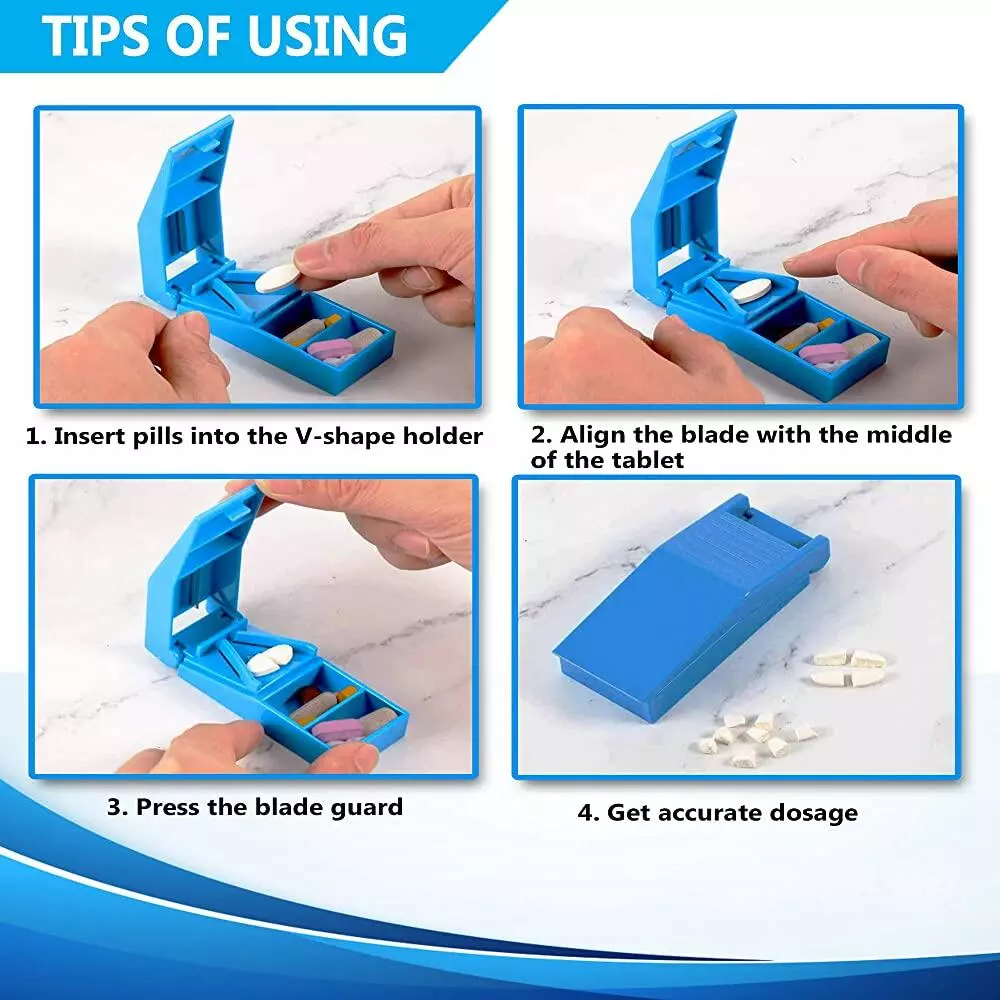 TIPS OF USING

1. Insert pills into the V-shape holder

2. Align the blade with the middle of the tablet

3. Press the blade guard

4. Get accurate dosage