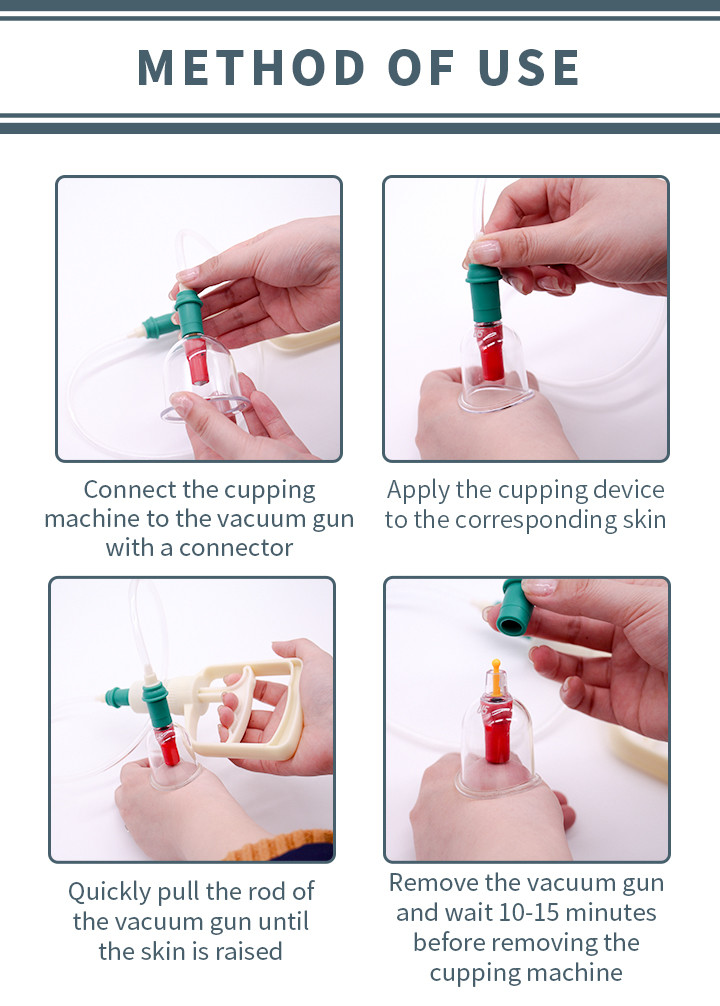 METHOD OF USE

Connect the cupping machine to the vacuum gun with a connector

Apply the cupping device to the corresponding skin

Quickly pull the rod of the vacuum gun until the skin is raised

Remove the vacuum gun and wait 10-15 minutes before removing the cupping machine