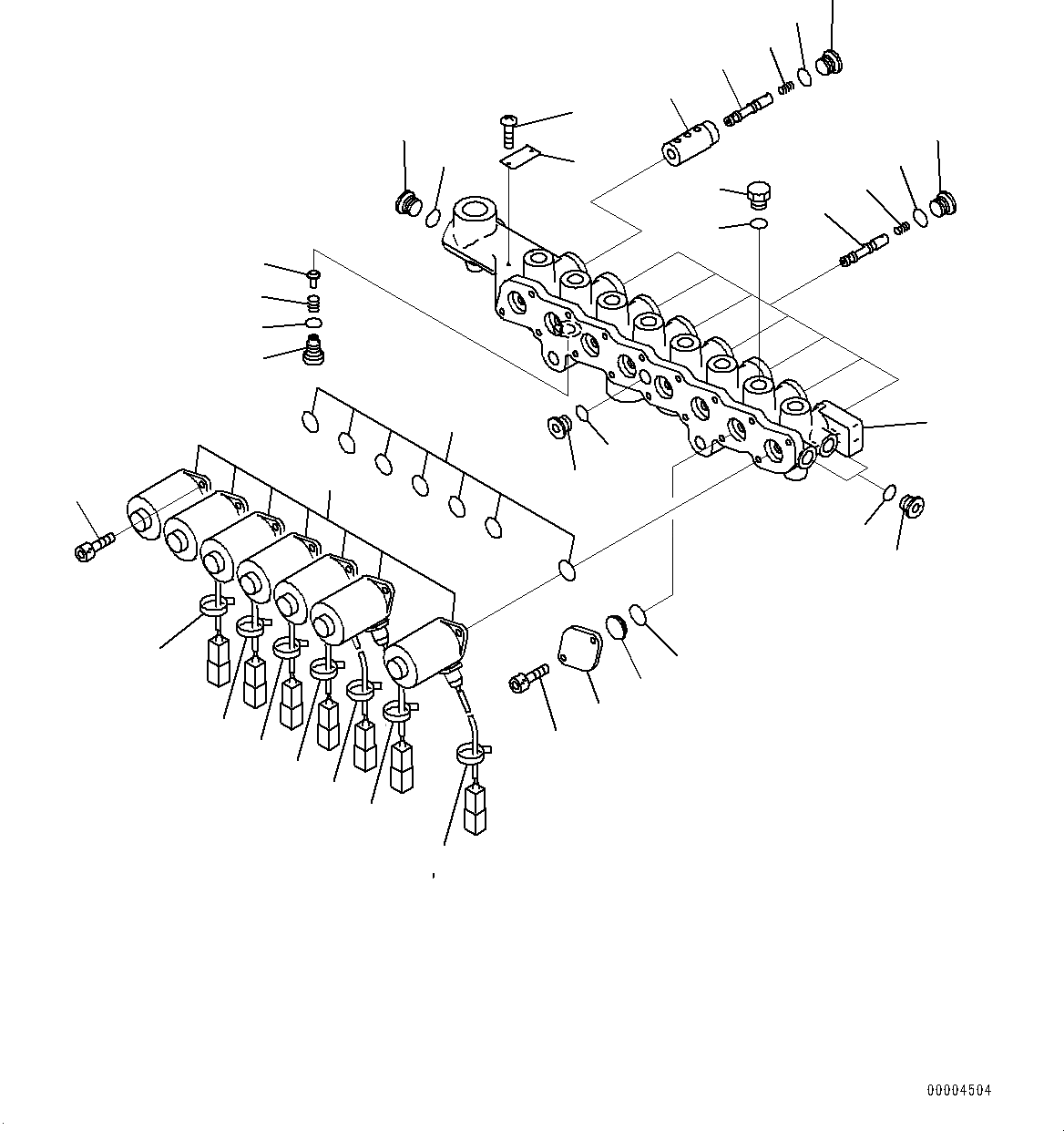 00004504