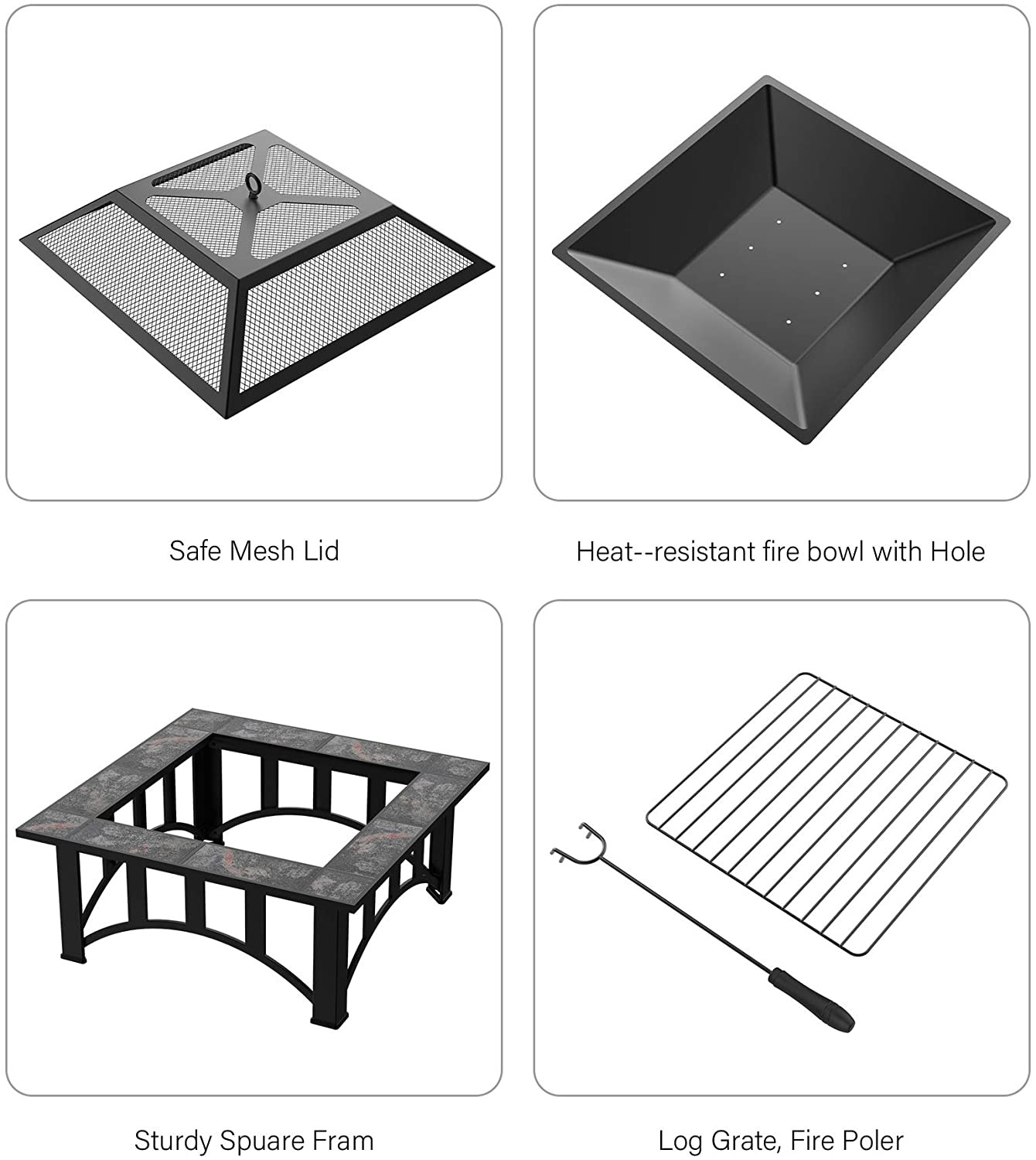 Safe Mesh Lid

Heat--resistant fire bowl with Hole

Sturdy Spuare Fram

Log Grate, Fire Poler