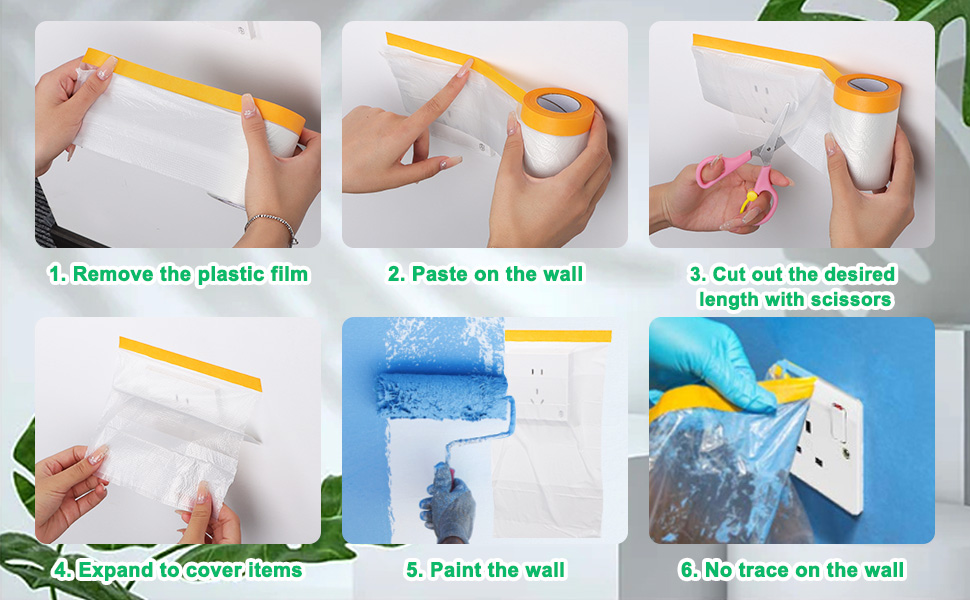 1. Remove the plastic film

2. Paste on the wall

3. Cut out the desired length with scissors

4. Expand to cover items

5. Paint the wall

6. No trace on the wall