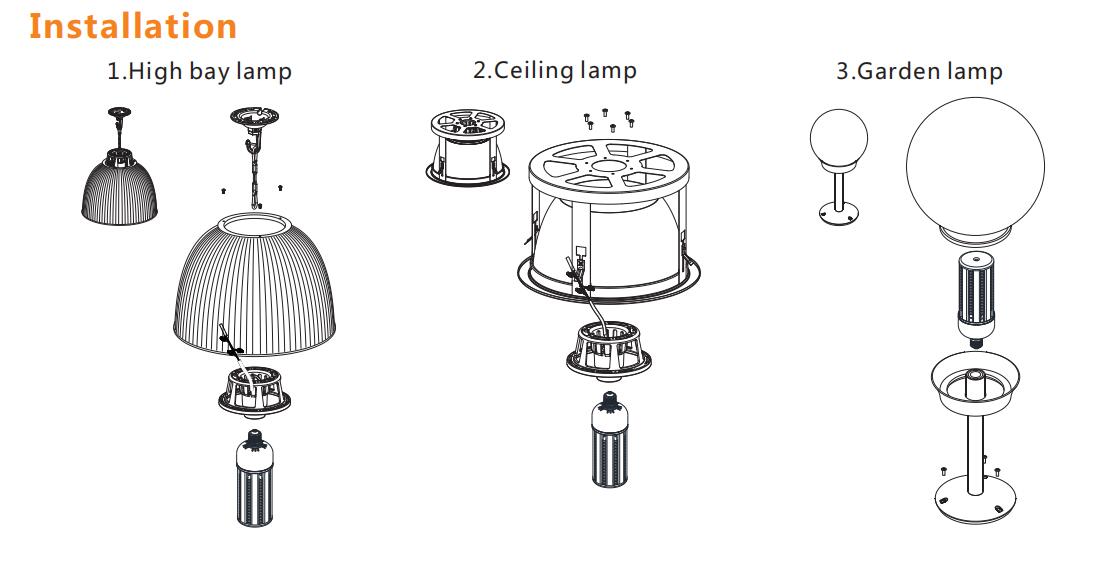 Installation

1.High bay lamp

2.Ceiling lamp

3.Garden lamp