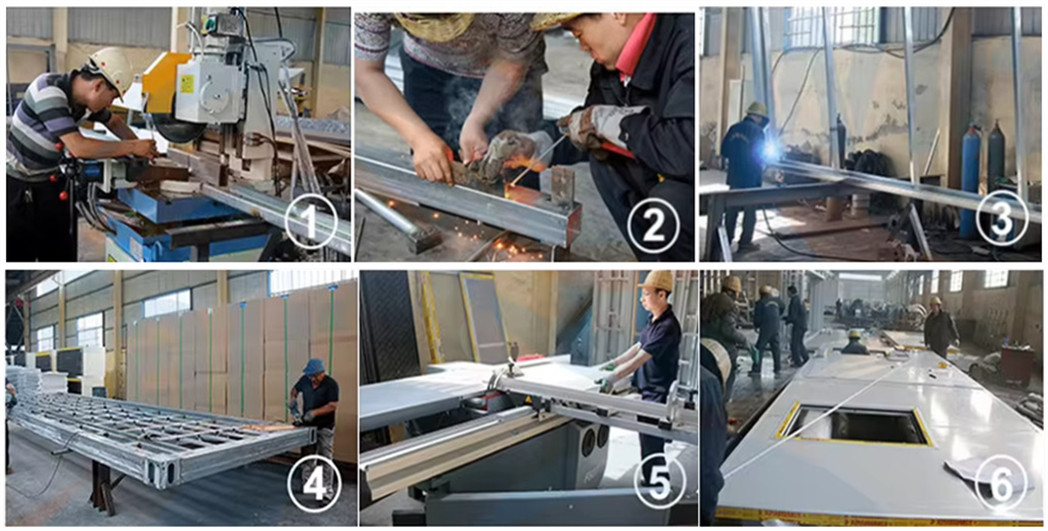 1

2

3

4

5

6