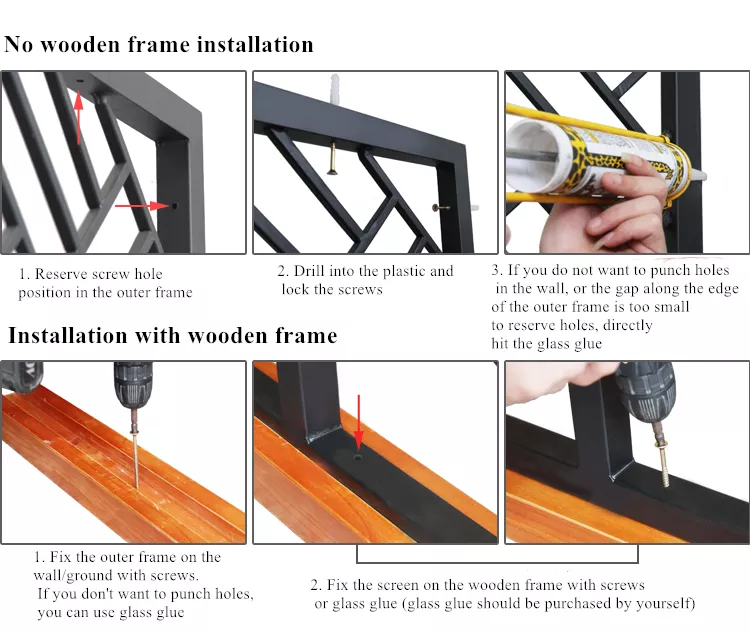 No wooden frame installation

1. Reserve screw hole position in the outer frame

2. Drill into the plastic and lock the screws

3. If you do not want to punch holes in the wall, or the gap along the edge of the outer frame is too small to reserve holes, directly hit the glass glue

Installation with wooden frame

1. Fix the outer frame on the wall/ground with screws. If you don't want to punch holes, you can use glass glue

2. Fix the screen on the wooden frame with screws or glass glue (glass glue should be purchased by yourself)