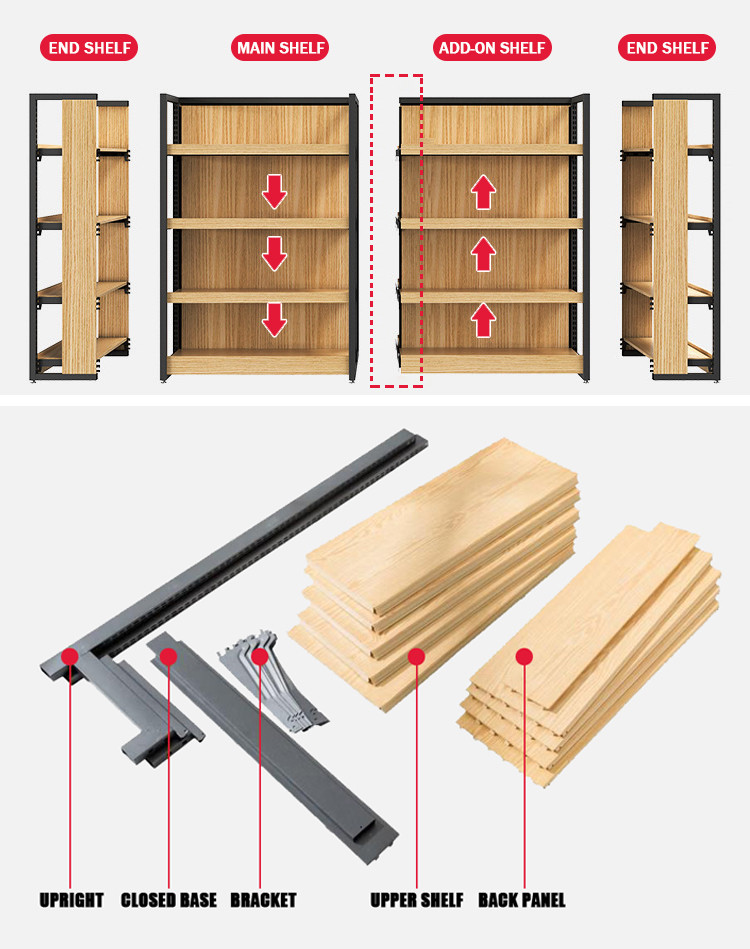 END SHELF MAIN SHELF ADD-ON SHELF END SHELF

UPRIGHT CLOSED BASE BRACKET UPPER SHELF BACK PANEL