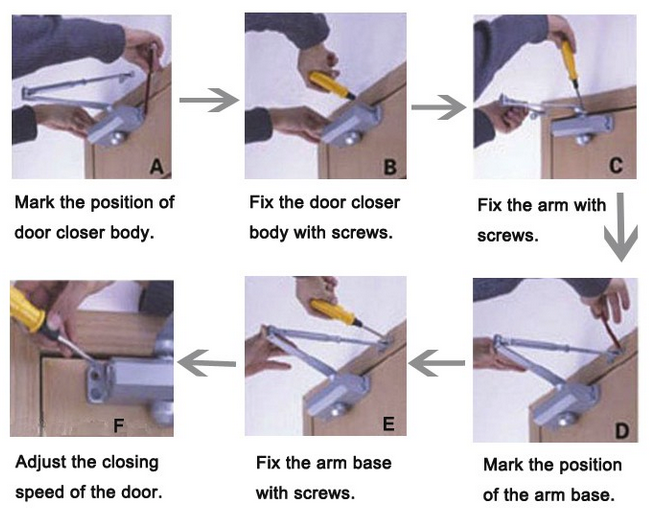 A

Mark the position of door closer body.

B

Fix the door closer body with screws.

C

Fix the arm with screws.

D

Mark the position of the arm base.

E

Fix the arm base with screws.

F

Adjust the closing speed of the door.