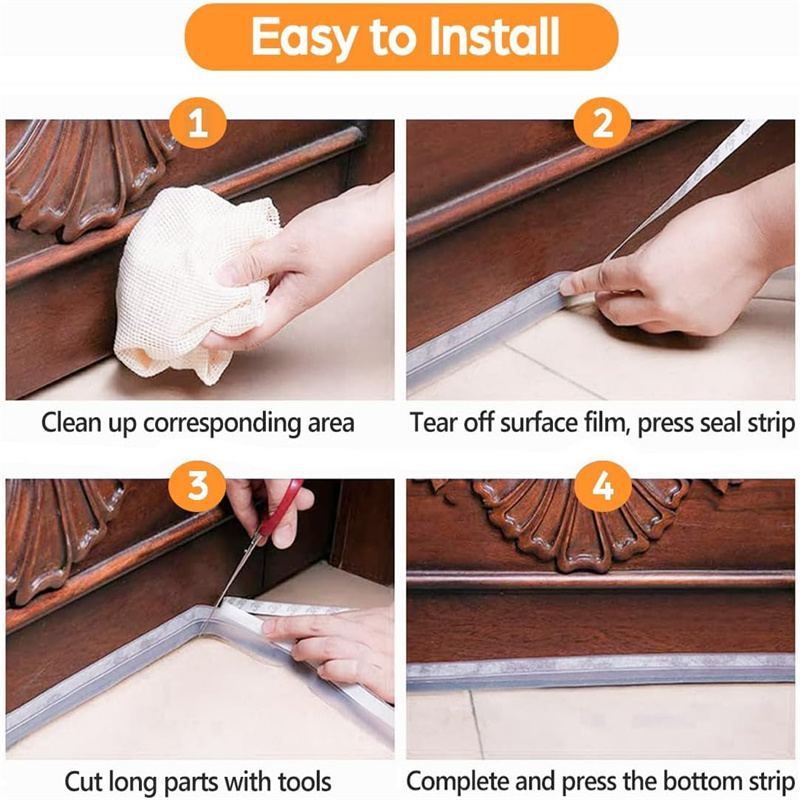 Easy to Install

1

Clean up corresponding area

2

Tear off surface film, press seal strip

3

Cut long parts with tools

4

Complete and press the bottom strip