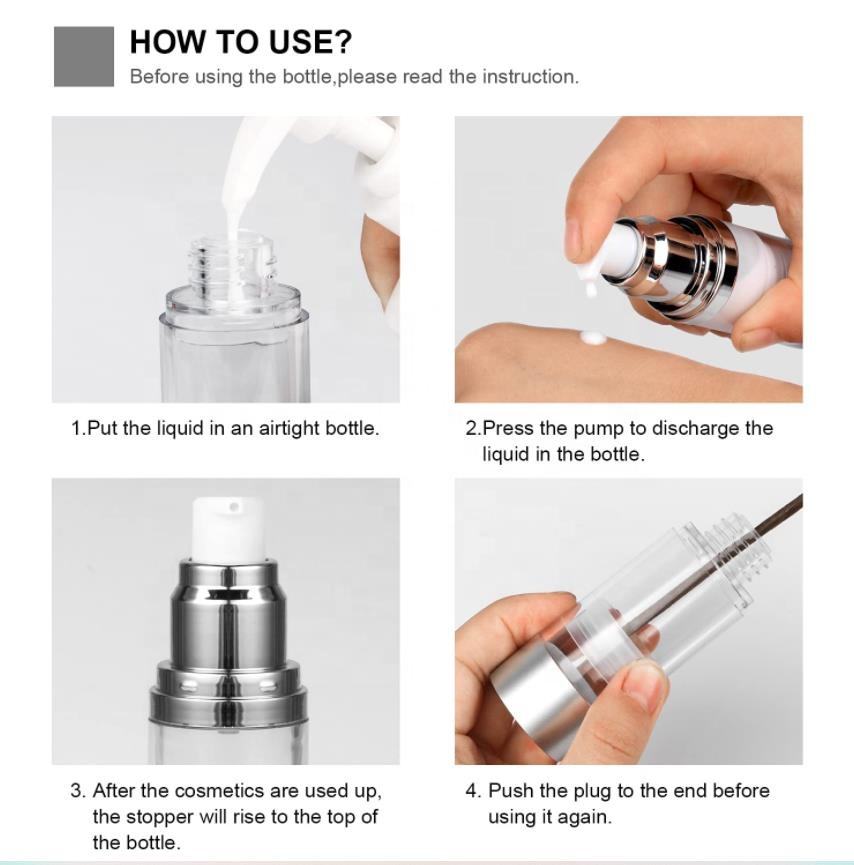 HOW TO USE?
Before using the bottle,please read the instruction.

1.Put the liquid in an airtight bottle.

2.Press the pump to discharge the liquid in the bottle.

3. After the cosmetics are used up, the stopper will rise to the top of the bottle.

4. Push the plug to the end before using it again.