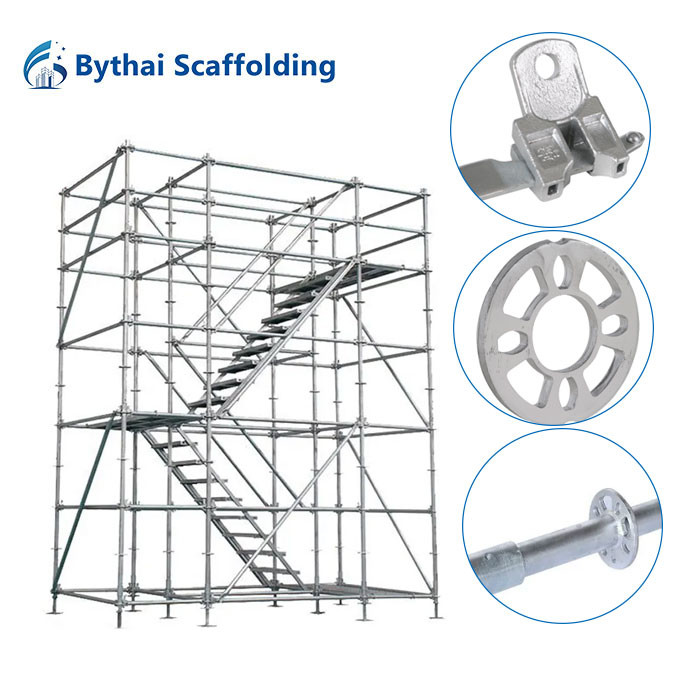 Bythai Scaffolding