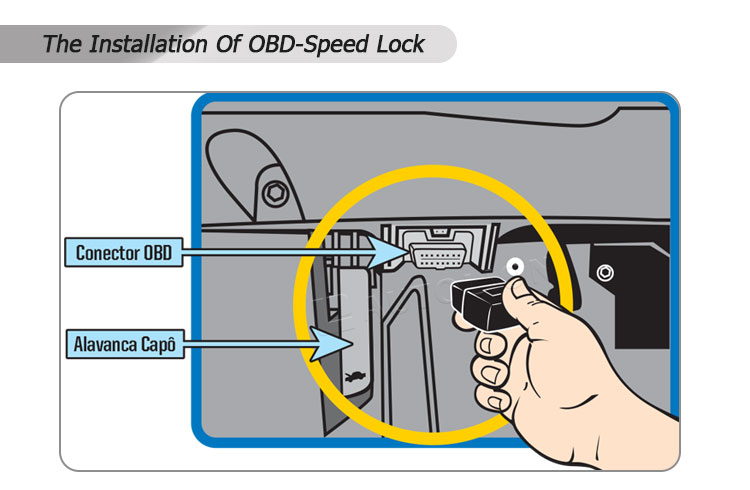 The Installation Of OBD-Speed Lock

Conector OBD

Alavanca Capô