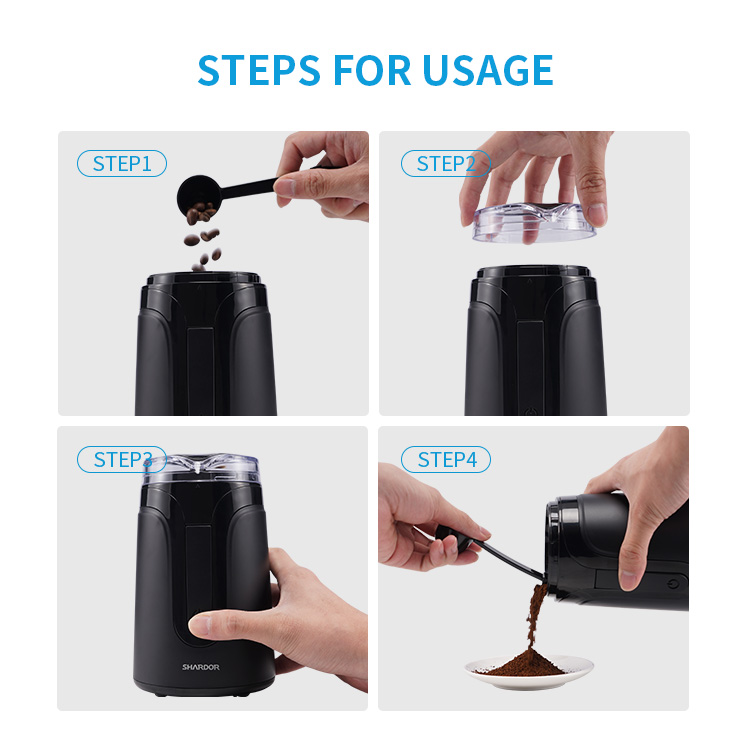 STEPS FOR USAGE

STEP1

STEP2

STEP3

SHARDOR

STEP4