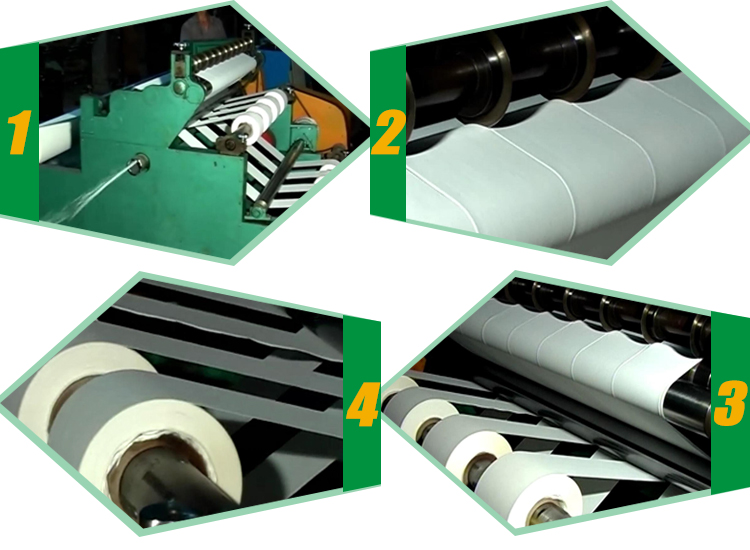 1

2

4

3