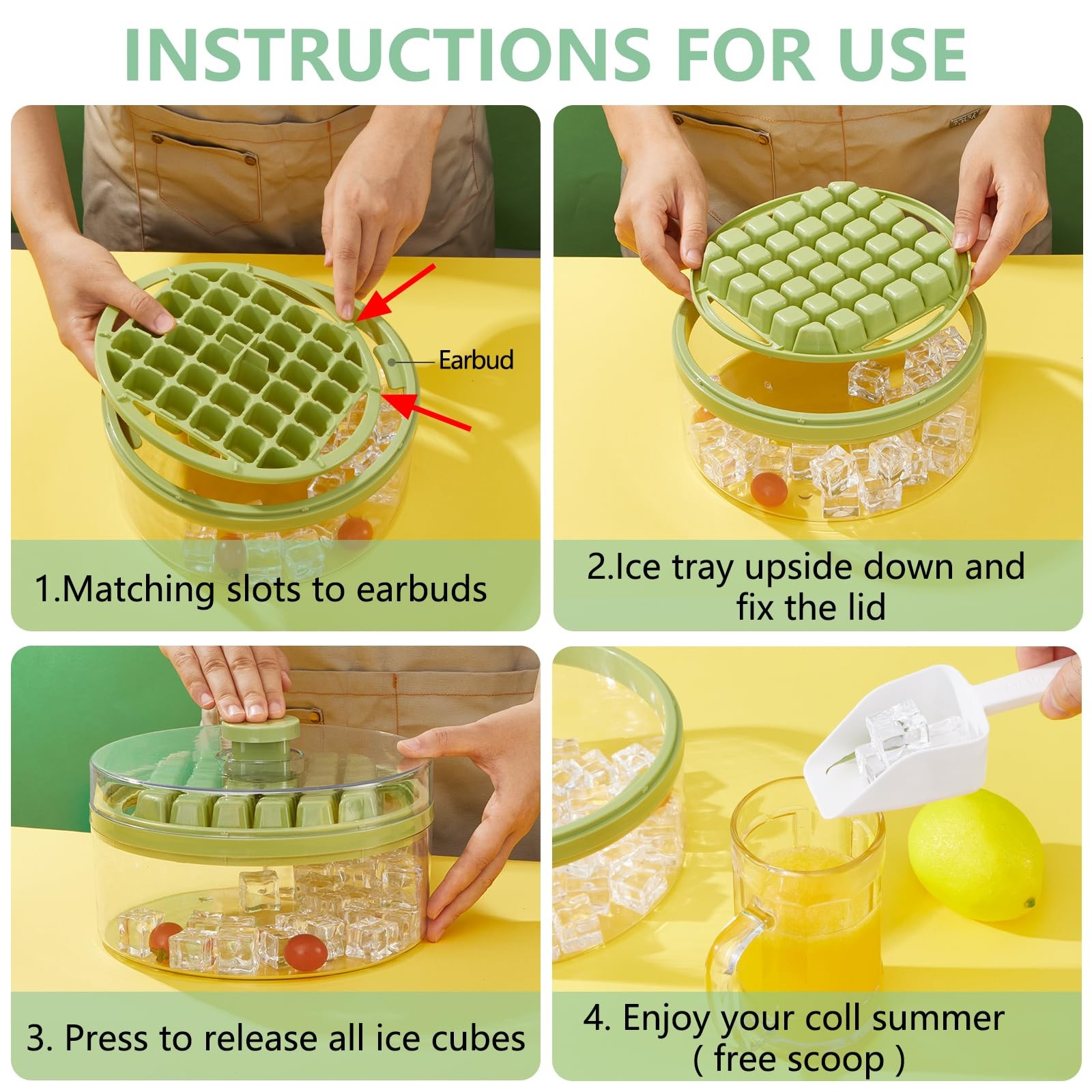 INSTRUCTIONS FOR USE

Earbud

1.Matching slots to earbuds

2.Ice tray upside down and fix the lid

3. Press to release all ice cubes

4. Enjoy your coll summer ( free scoop )