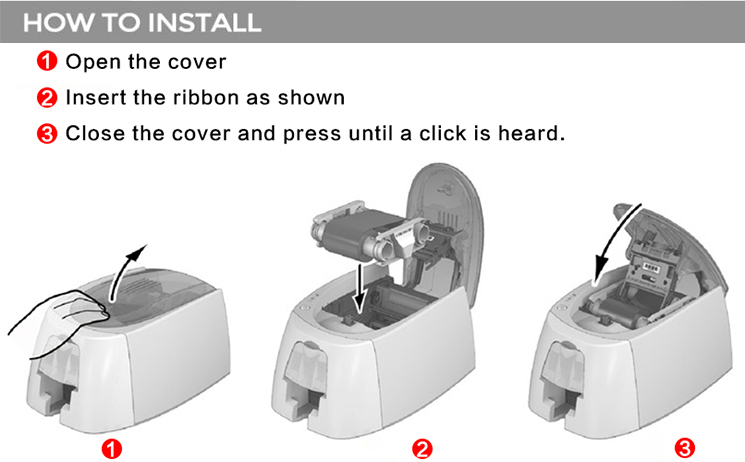 HOW TO INSTALL

1 Open the cover

2 Insert the ribbon as shown

3 Close the cover and press until a click is heard.

1

2

3