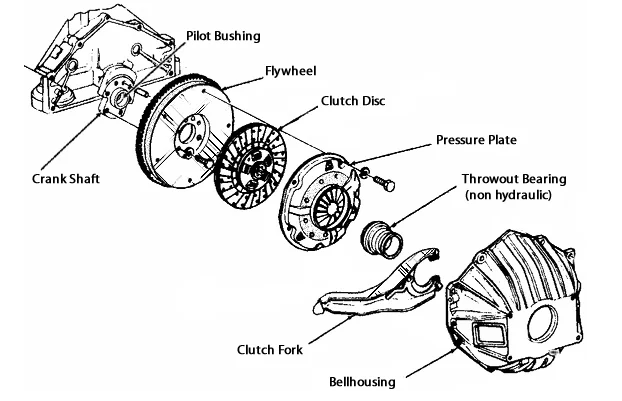 Pilot Bushing

Flywheel

Clutch Disc

Pressure Plate

Crank Shaft

Throwout Bearing (non hydraulic)

Clutch Fork

Bellhousing