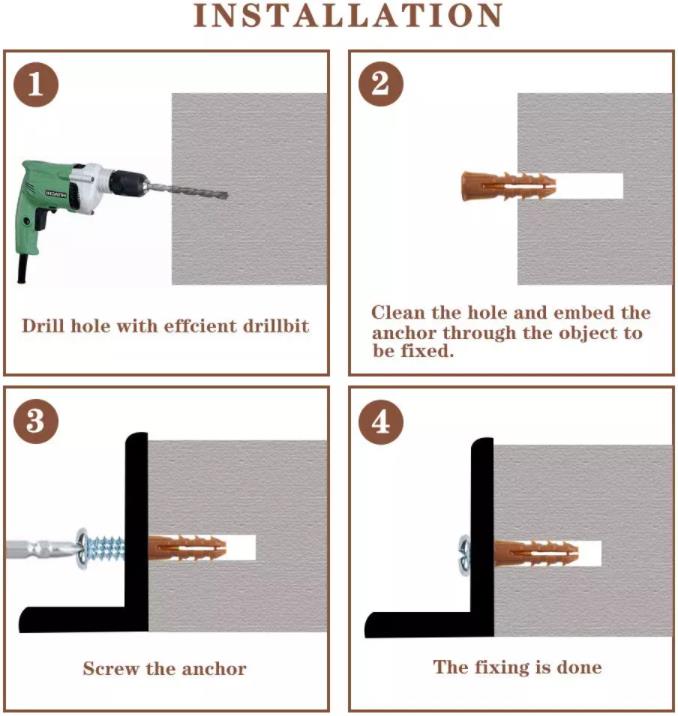 INSTALLATION

1

Drill hole with effcient drillbit

2

Clean the hole and embed the anchor through the object to be fixed.

3

Screw the anchor

4

The fixing is done